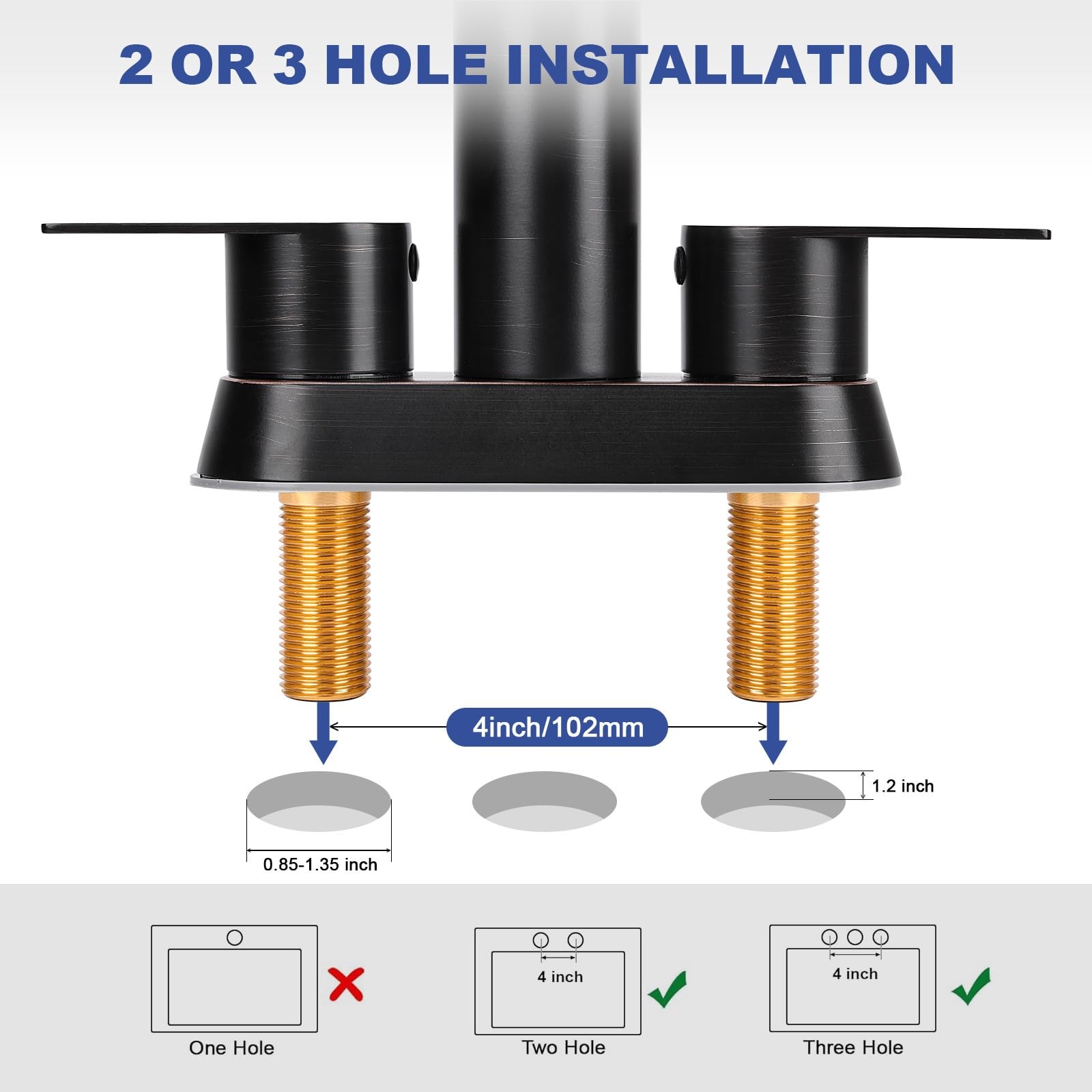 2 OR 3 HOLE INSTALLATION

4inch/102mm

1.2 inch

0.85-1.35 inch

One Hole

4 inch

Two Hole

4 inch

Three Hole