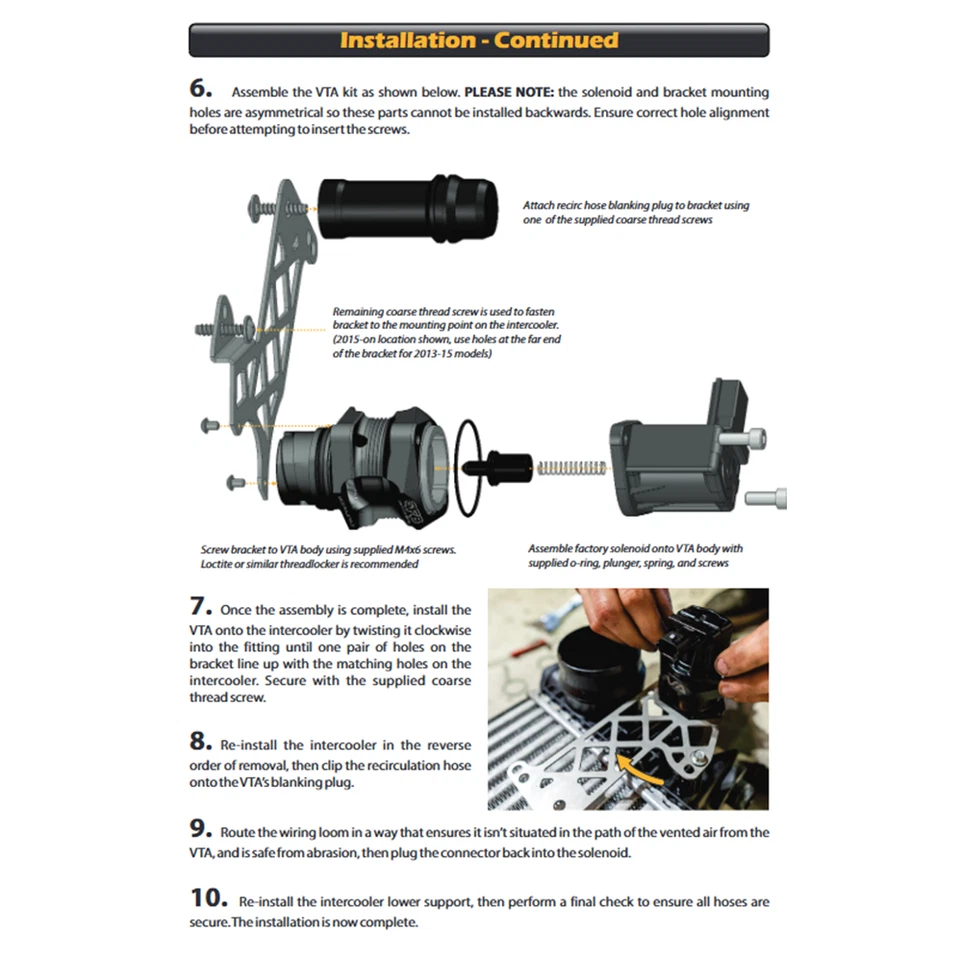 Installation - Continued

6. Assemble the VTA kit as shown below. PLEASE NOTE: the solenoid and bracket mounting holes are asymmetrical so these parts cannot be installed backwards. Ensure correct hole alignment before attempting to insert the screws.

Attach recirc hose blanking plug to bracket using one of the supplied coarse thread screws

Remaining coarse thread screw is used to fasten bracket to the mounting point on the intercooler. (2015-on location shown, use holes at the far end of the bracket for 2013-15 models)

Screw bracket to VTA body using supplied M4x6 screws. Loctite or similar threadlocker is recommended

Assemble factory solenoid onto VTA body with supplied o-ring, plunger, spring, and screws

7. Once the assembly is complete, install the VTA onto the intercooler by twisting it clockwise into the fitting until one pair of holes on the bracket line up with the matching holes on the intercooler. Secure with the supplied coarse thread screw.

8. Re-install the intercooler in the reverse order of removal, then clip the recirculation hose onto the VTA's blanking plug.

9. Route the wiring loom in a way that ensures it isn't situated in the path of the vented air from the VTA, and is safe from abrasion, then plug the connector back into the solenoid.

10. Re-install the intercooler lower support, then perform a final check to ensure all hoses are secure. The installation is now complete.