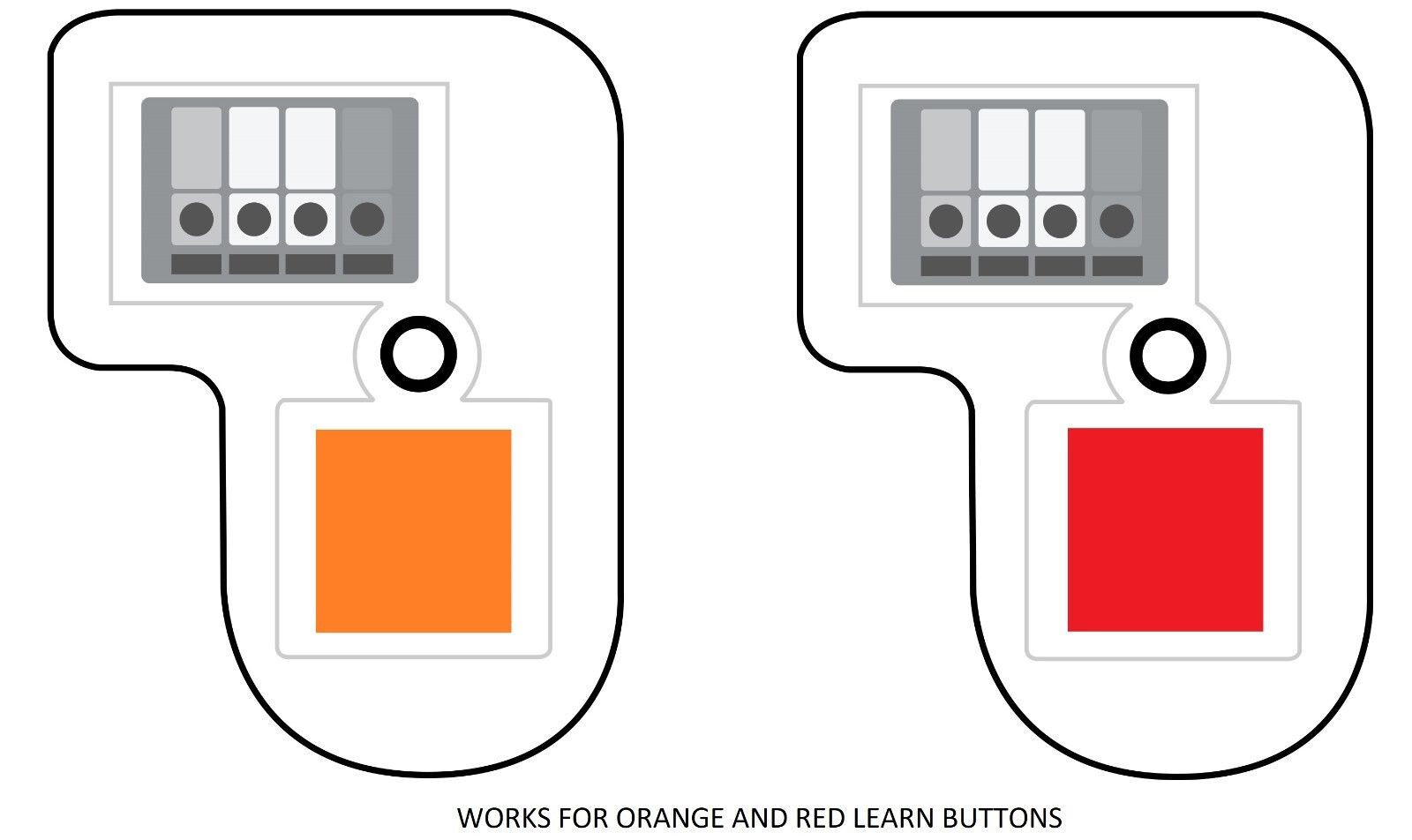 WORKS FOR ORANGE AND RED LEARN BUTTONS