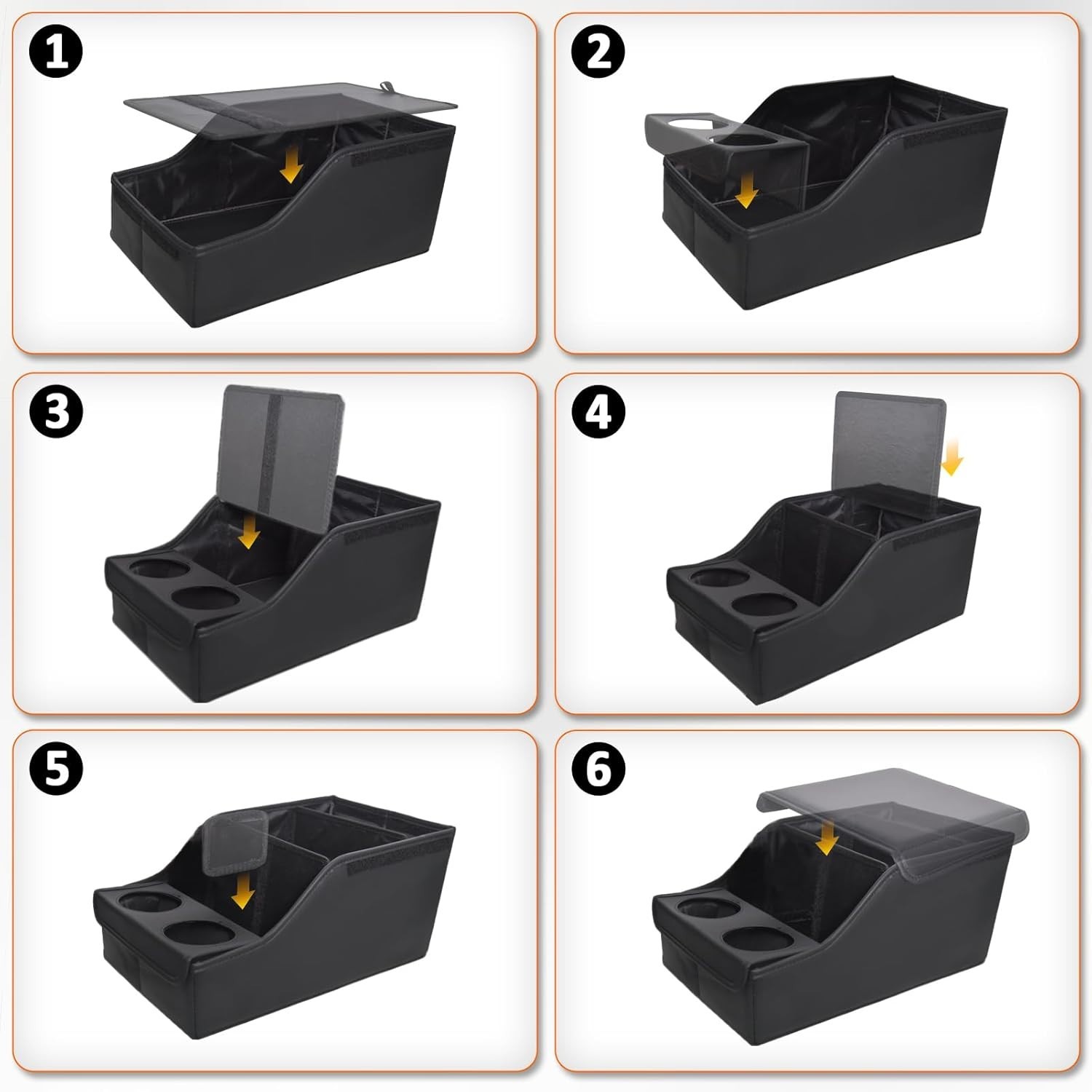 1

2

3

4

5

6