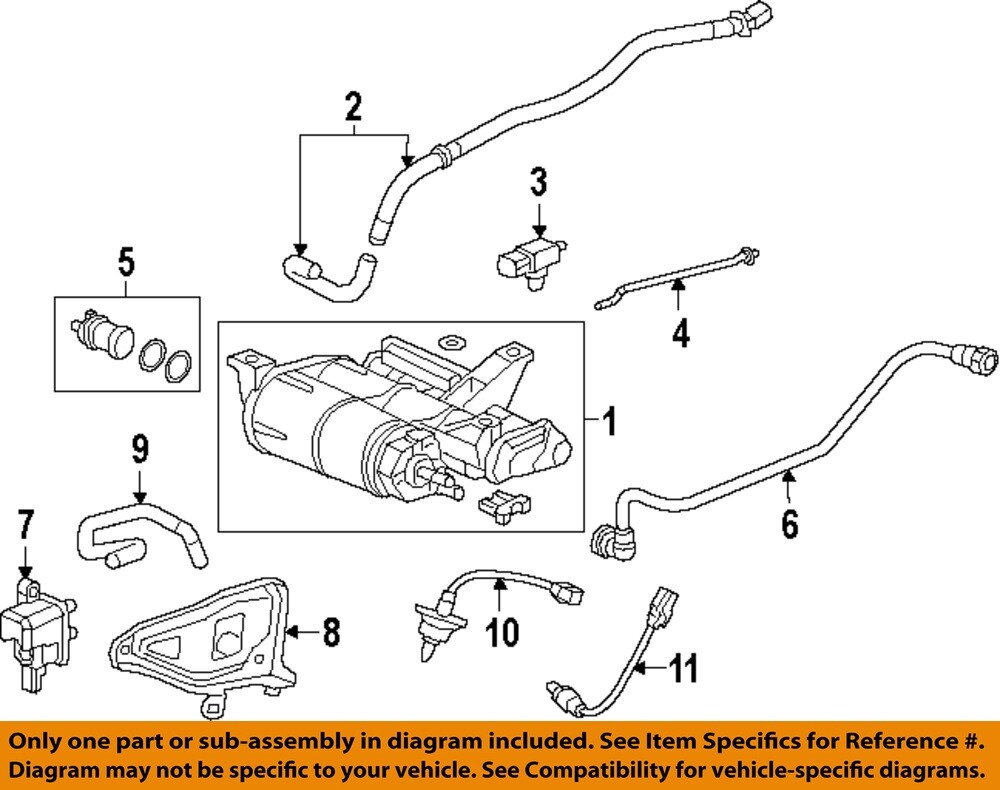 2

3

5

4

1

9

6

7

8

10

11

Only one part or sub-assembly in diagram included. See Item Specifics for Reference #. Diagram may not be specific to your vehicle. See Compatibility for vehicle-specific diagrams.