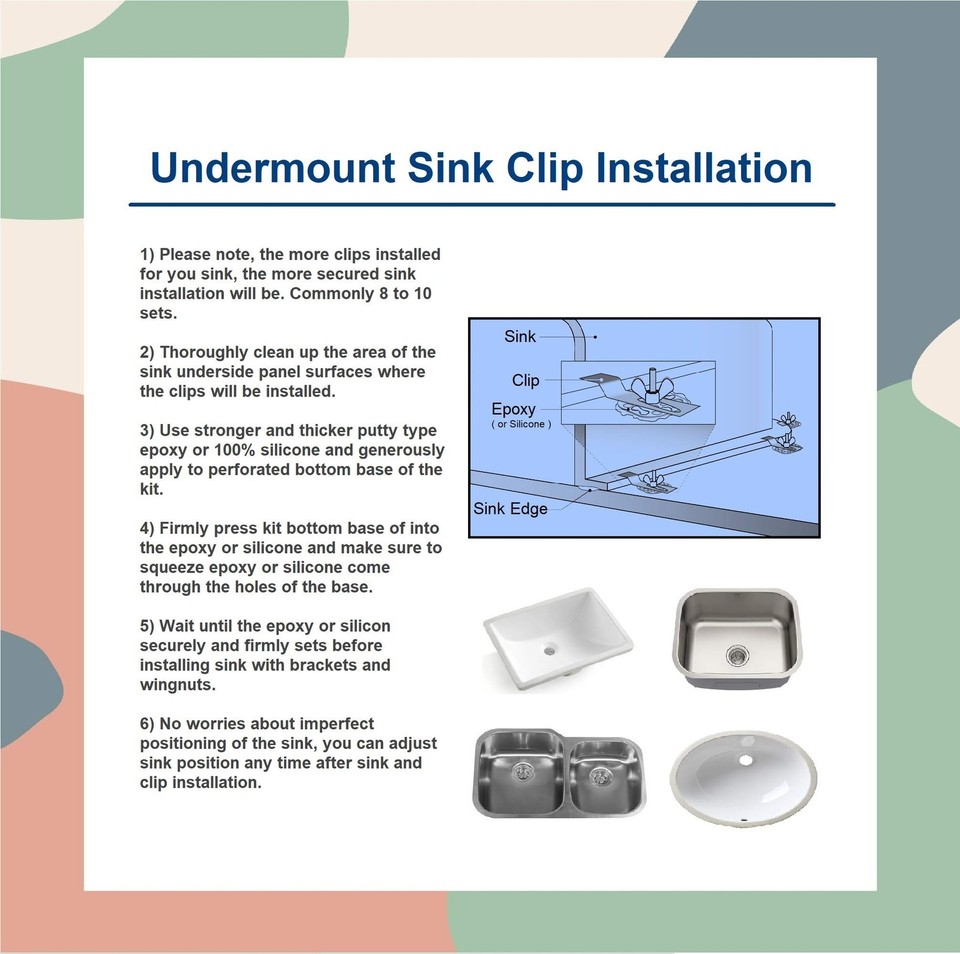 Undermount Sink Clip Installation

1) Please note, the more clips installed for you sink, the more secured sink installation will be. Commonly 8 to 10 sets.

2) Thoroughly clean up the area of the sink underside panel surfaces where the clips will be installed.

3) Use stronger and thicker putty type epoxy or 100% silicone and generously apply to perforated bottom base of the kit.

4) Firmly press kit bottom base of into the epoxy or silicone and make sure to squeeze epoxy or silicone come through the holes of the base.

5) Wait until the epoxy or silicon securely and firmly sets before installing sink with brackets and wingnuts.

6) No worries about imperfect positioning of the sink, you can adjust sink position any time after sink and clip installation.

Sink

Clip

Epoxy
( or Silicone )

Sink Edge