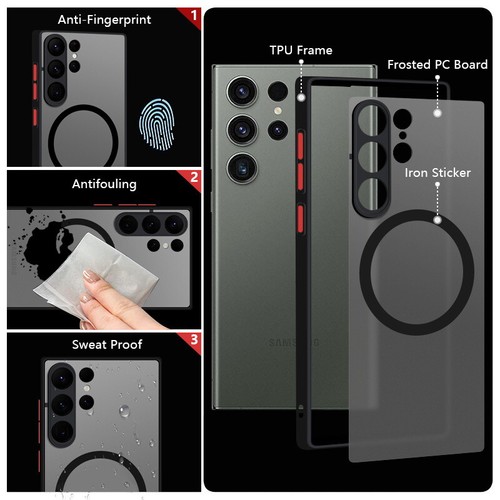 Anti-Fingerprint
1

Antifouling
2

Sweat Proof
3

TPU Frame

Frosted PC Board

Iron Sticker

SAMSUNG