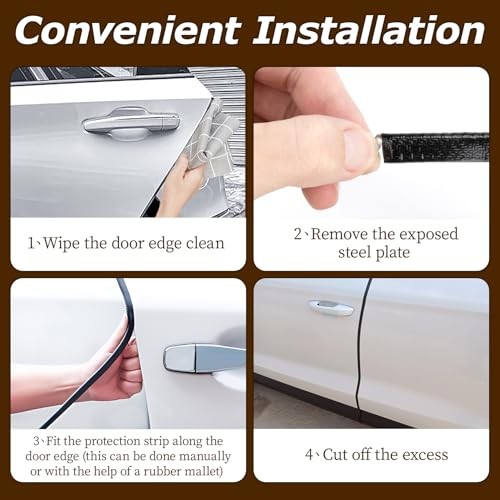 Convenient Installation

1、Wipe the door edge clean

2、Remove the exposed steel plate

3、Fit the protection strip along the door edge (this can be done manually or with the help of a rubber mallet)

4、Cut off the excess