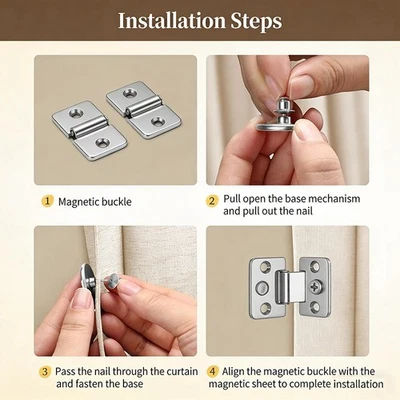 Installation Steps

1 Magnetic buckle

2 Pull open the base mechanism and pull out the nail

3 Pass the nail through the curtain and fasten the base

4 Align the magnetic buckle with the magnetic sheet to complete installation