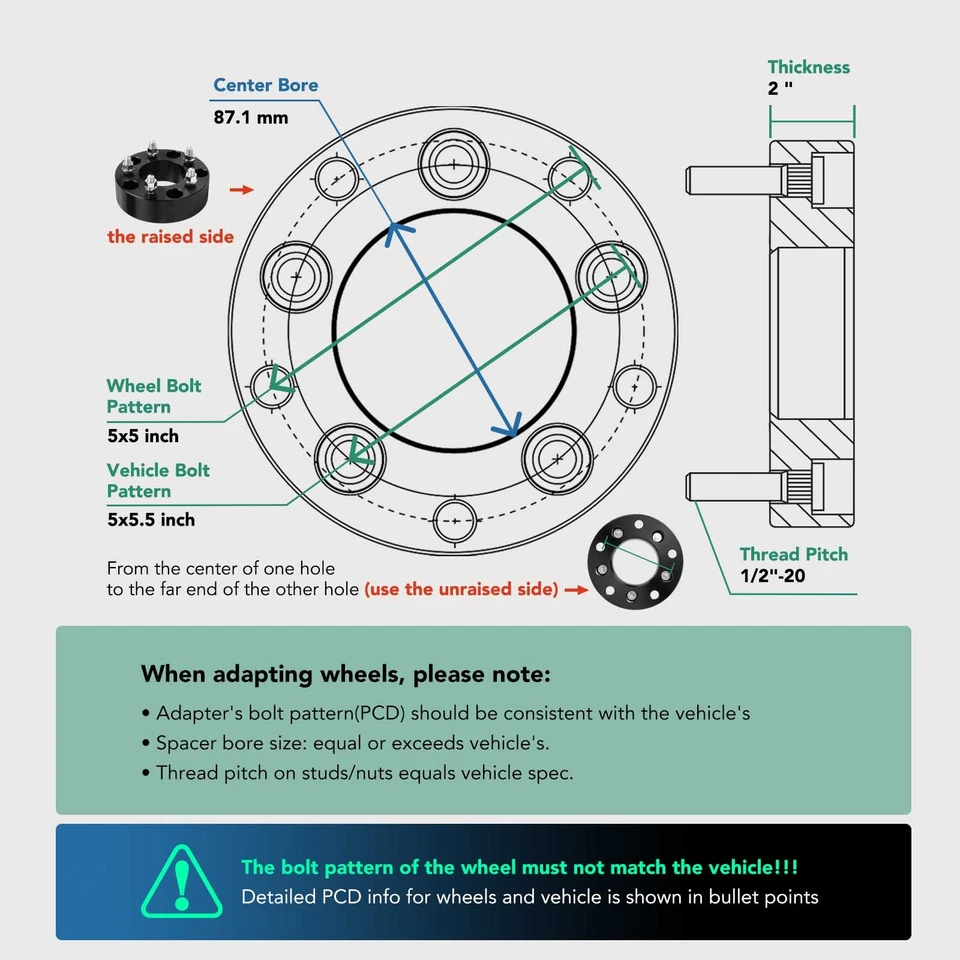 Center Bore
87.1 mm

the raised side

Thickness
2 "

Wheel Bolt Pattern
5x5 inch

Vehicle Bolt Pattern
5x5.5 inch

Thread Pitch
1/2"-20

From the center of one hole to the far end of the other hole (use the unraised side)

When adapting wheels, please note:

• Adapter's bolt pattern(PCD) should be consistent with the vehicle's
• Spacer bore size: equal or exceeds vehicle's.
• Thread pitch on studs/nuts equals vehicle spec.

The bolt pattern of the wheel must not match the vehicle!!!
Detailed PCD info for wheels and vehicle is shown in bullet points