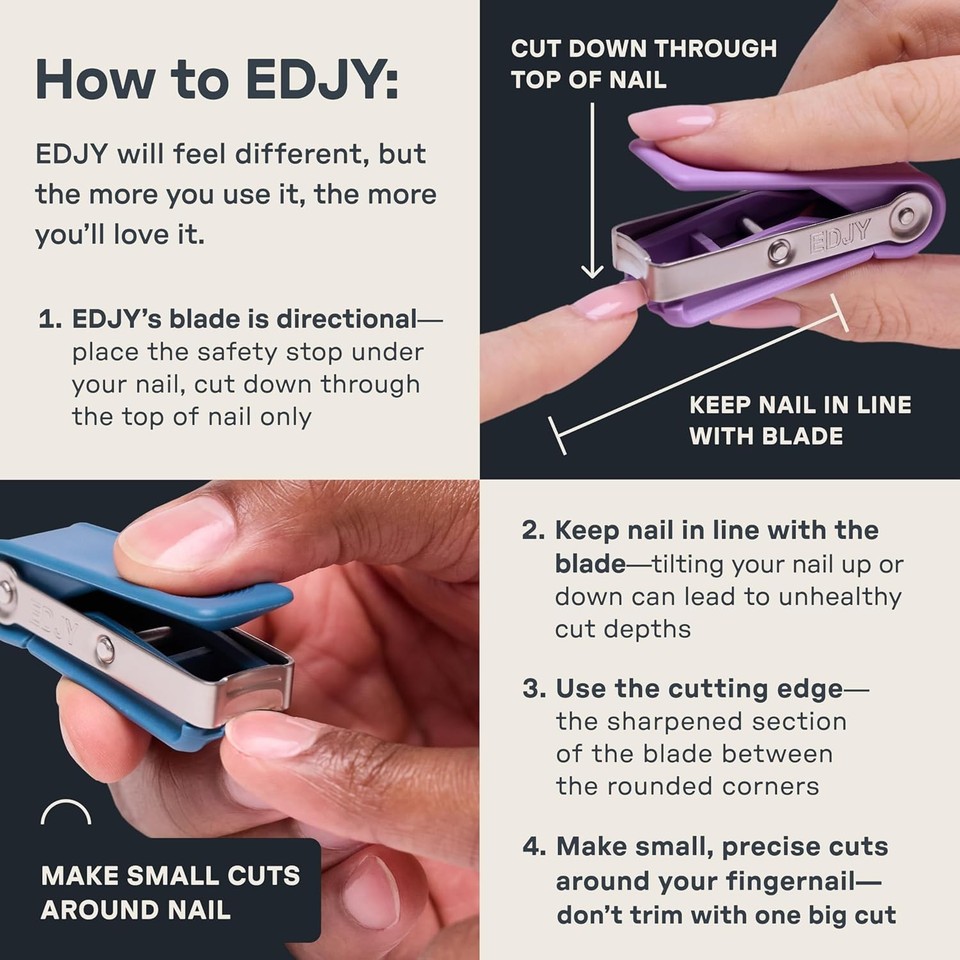 How to EDJY:

EDJY will feel different, but the more you use it, the more you'll love it.

1. EDJY's blade is directional—place the safety stop under your nail, cut down through the top of nail only

CUT DOWN THROUGH TOP OF NAIL

EDJY

KEEP NAIL IN LINE WITH BLADE

EDJY

MAKE SMALL CUTS AROUND NAIL

2. Keep nail in line with the blade—tilting your nail up or down can lead to unhealthy cut depths

3. Use the cutting edge—the sharpened section of the blade between the rounded corners

4. Make small, precise cuts around your fingernail—don't trim with one big cut