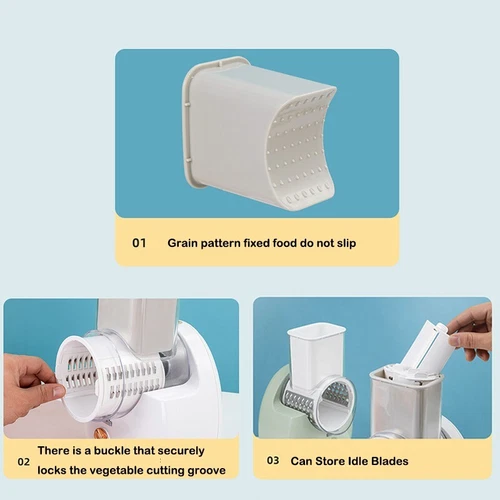 01 Grain pattern fixed food do not slip

02 There is a buckle that securely locks the vegetable cutting groove

03 Can Store Idle Blades