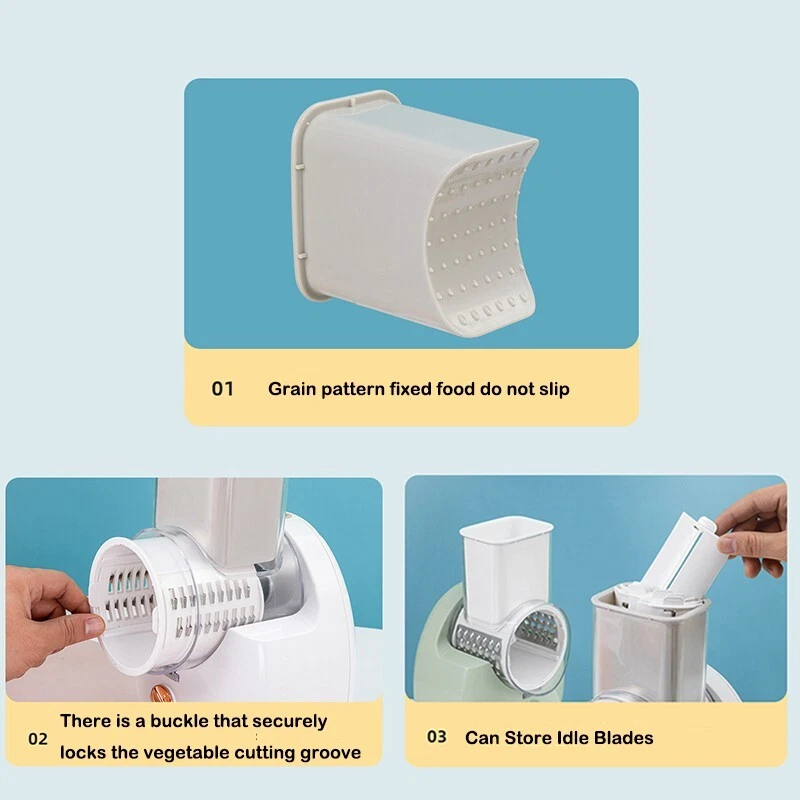 01 Grain pattern fixed food do not slip

02 There is a buckle that securely locks the vegetable cutting groove

03 Can Store Idle Blades