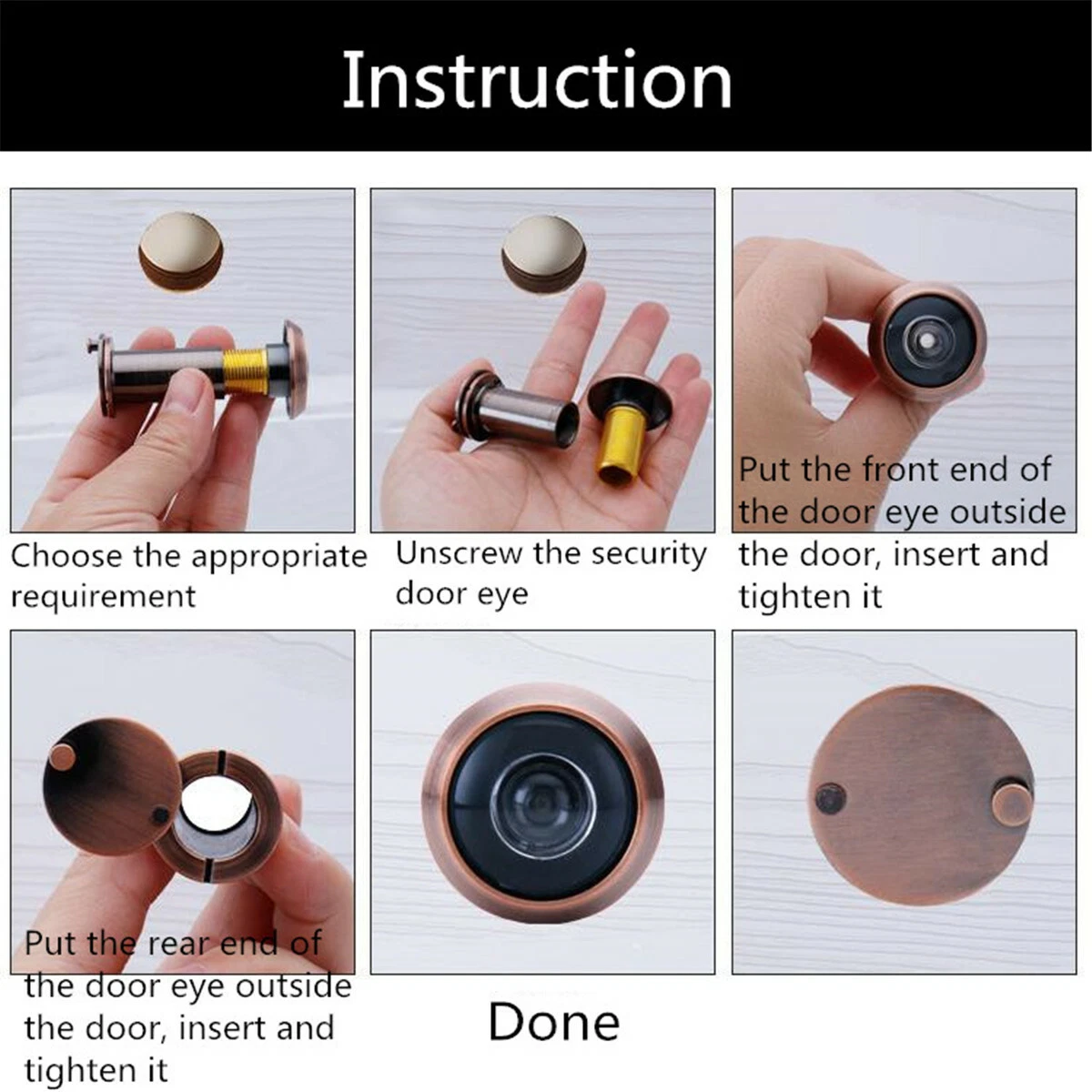 Instruction

Choose the appropriate requirement

Unscrew the security door eye

Put the front end of the door eye outside the door, insert and tighten it

Put the rear end of the door eye outside the door, insert and tighten it

Done