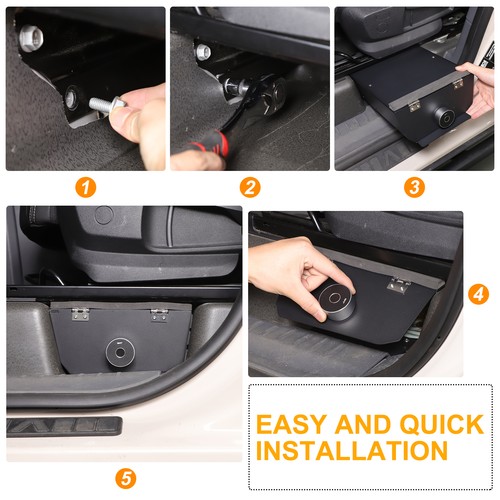 1

2

3

4

5

EASY AND QUICK INSTALLATION