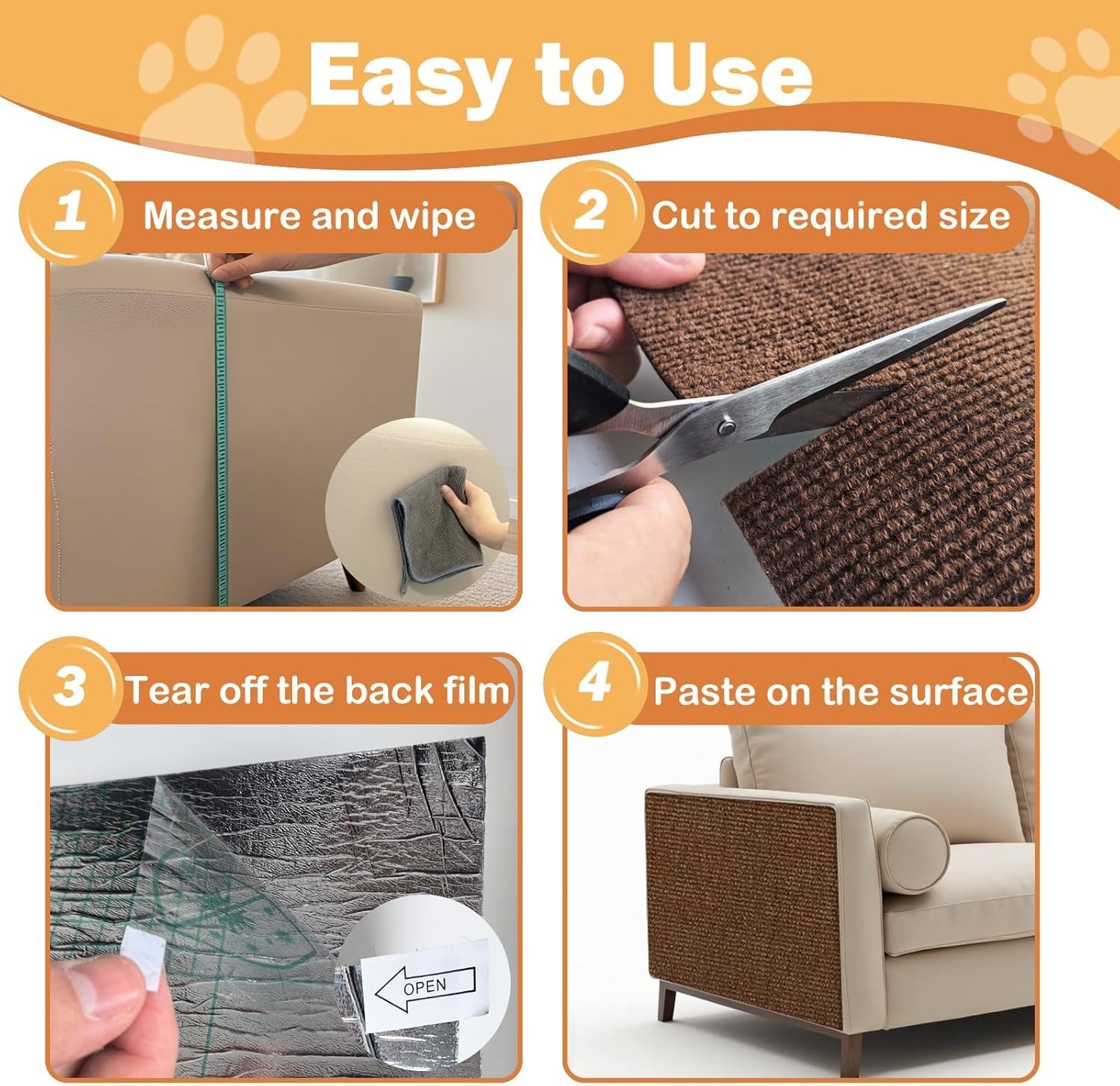 Easy to Use

1 Measure and wipe

2 Cut to required size

3 Tear off the back film

OPEN

4 Paste on the surface