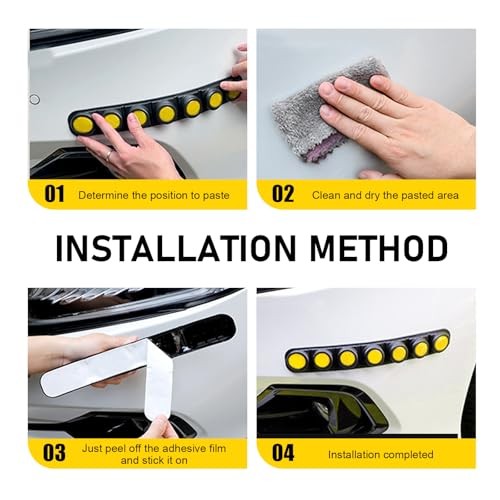 01 Determine the position to paste

02 Clean and dry the pasted area

INSTALLATION METHOD

03 Just peel off the adhesive film and stick it on

04 Installation completed