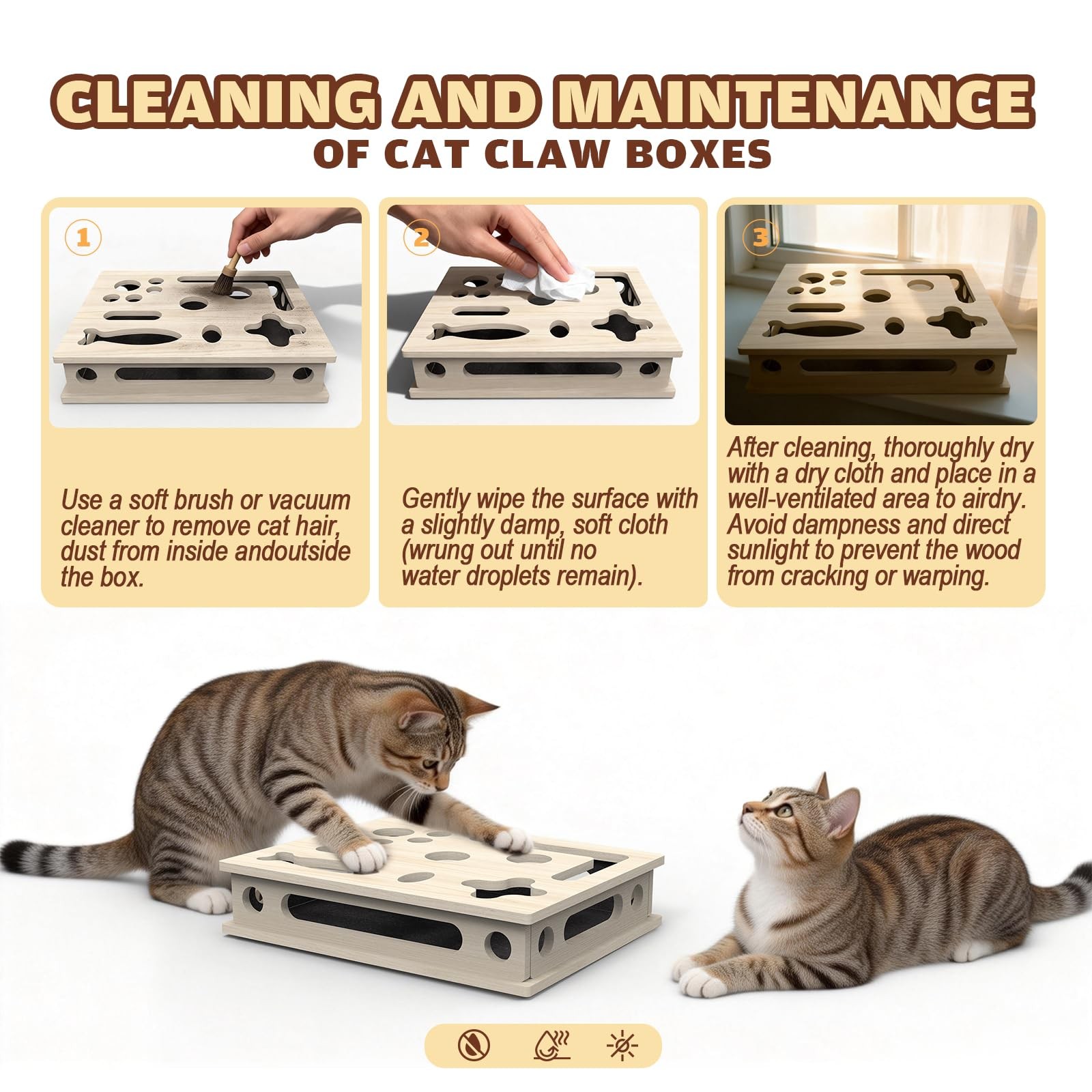 CLEANING AND MAINTENANCE
OF CAT CLAW BOXES

1

Use a soft brush or vacuum cleaner to remove cat hair, dust from inside andoutside the box.

2

Gently wipe the surface with a slightly damp, soft cloth (wrung out until no water droplets remain).

3

After cleaning, thoroughly dry with a dry cloth and place in a well-ventilated area to airdry. Avoid dampness and direct sunlight to prevent the wood from cracking or warping.