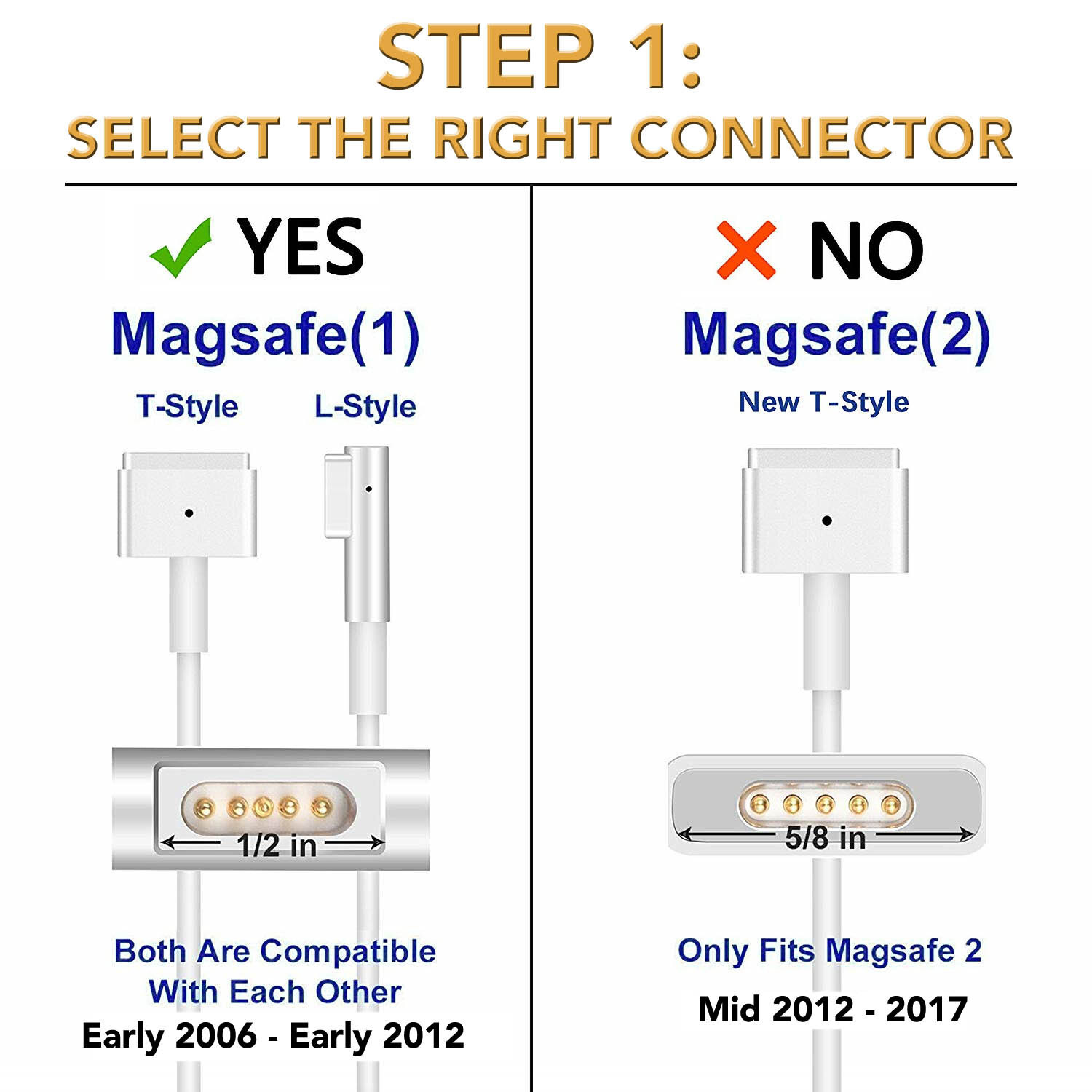 STEP 1:
SELECT THE RIGHT CONNECTOR

YES
Magsafe(1)
T-Style L-Style

1/2 in

Both Are Compatible With Each Other
Early 2006 - Early 2012

NO
Magsafe(2)
New T-Style

5/8 in

Only Fits Magsafe 2
Mid 2012 - 2017