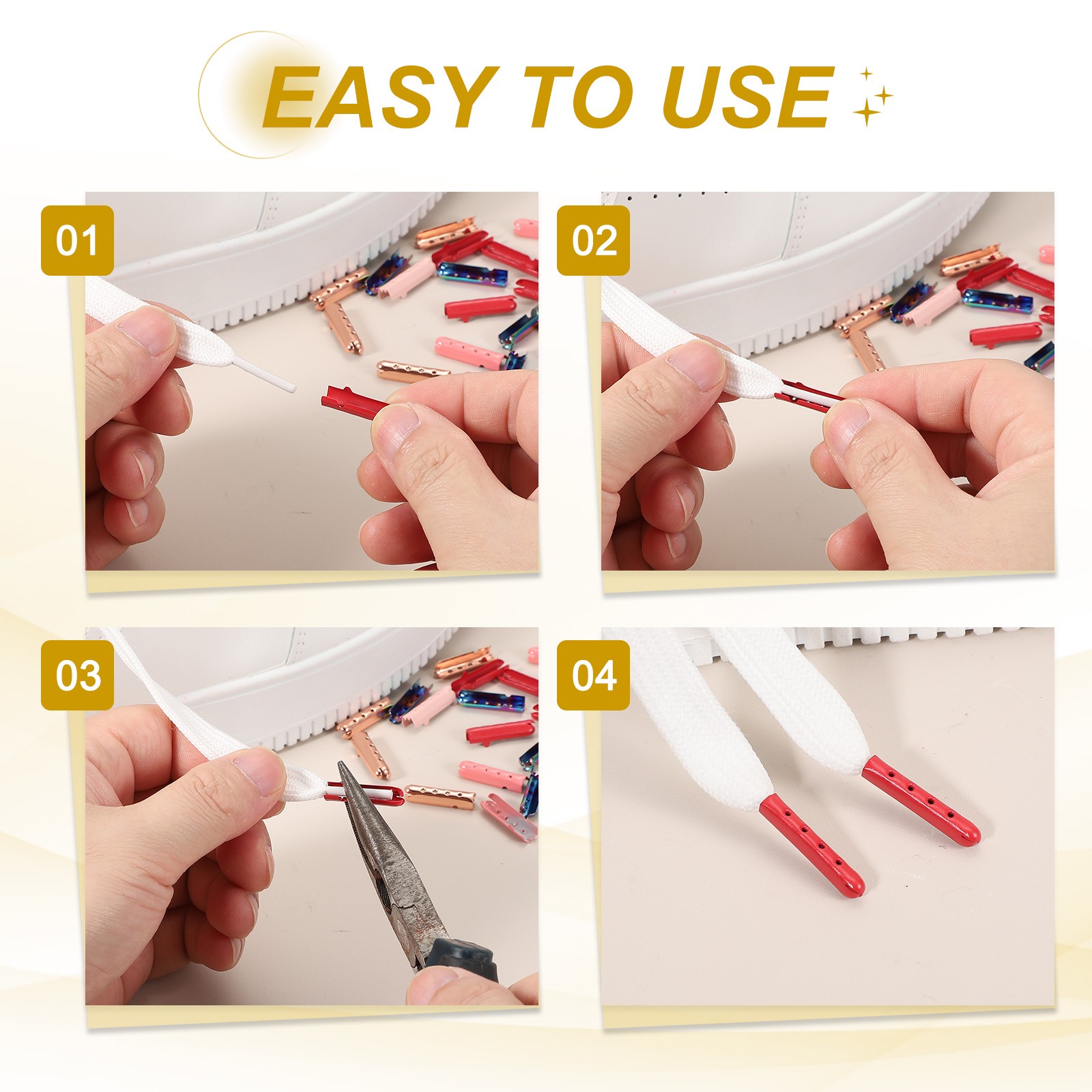 EASY TO USE

01

02

03

04