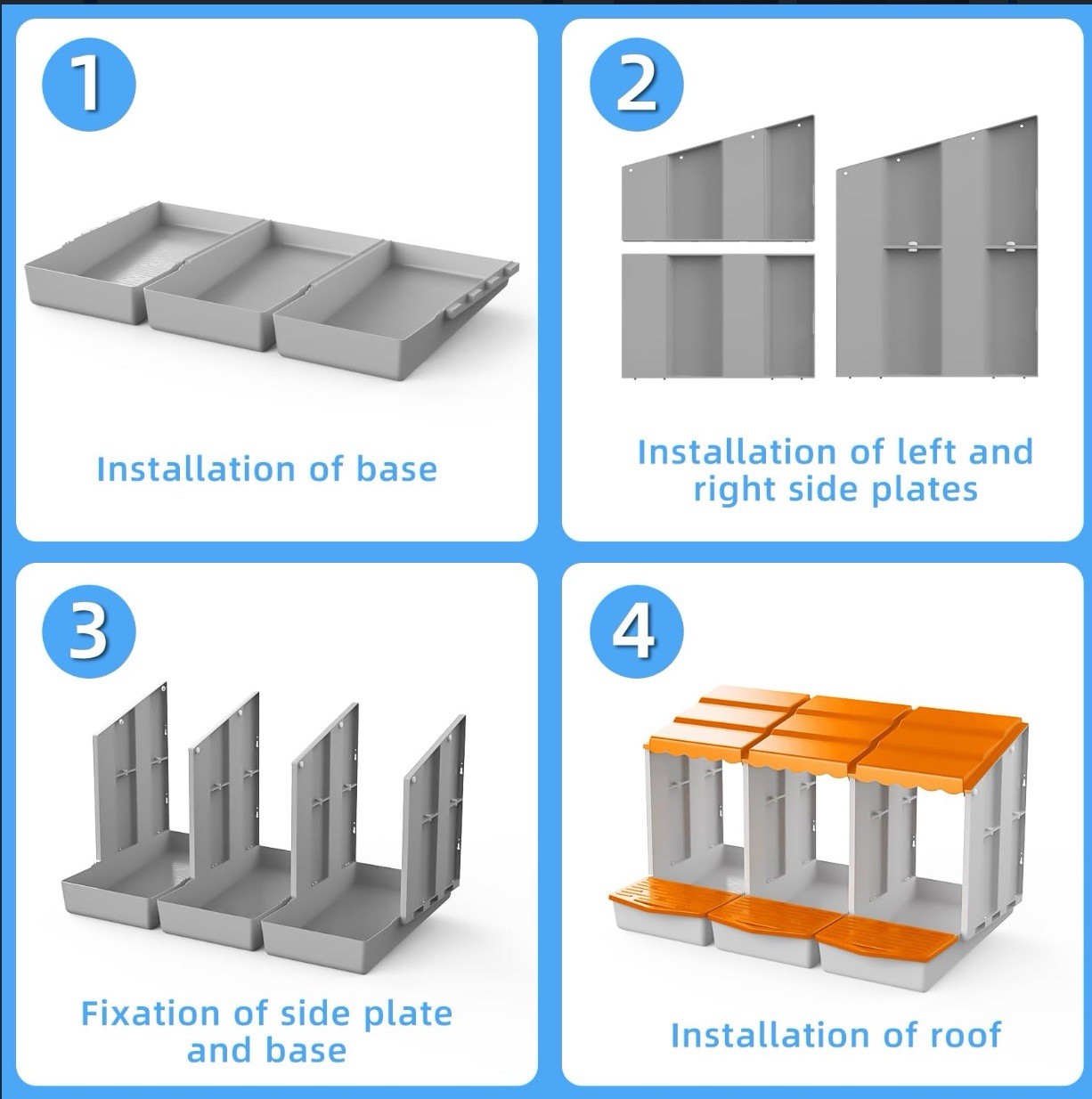 1

Installation of base

2

Installation of left and right side plates

3

Fixation of side plate and base

4

Installation of roof