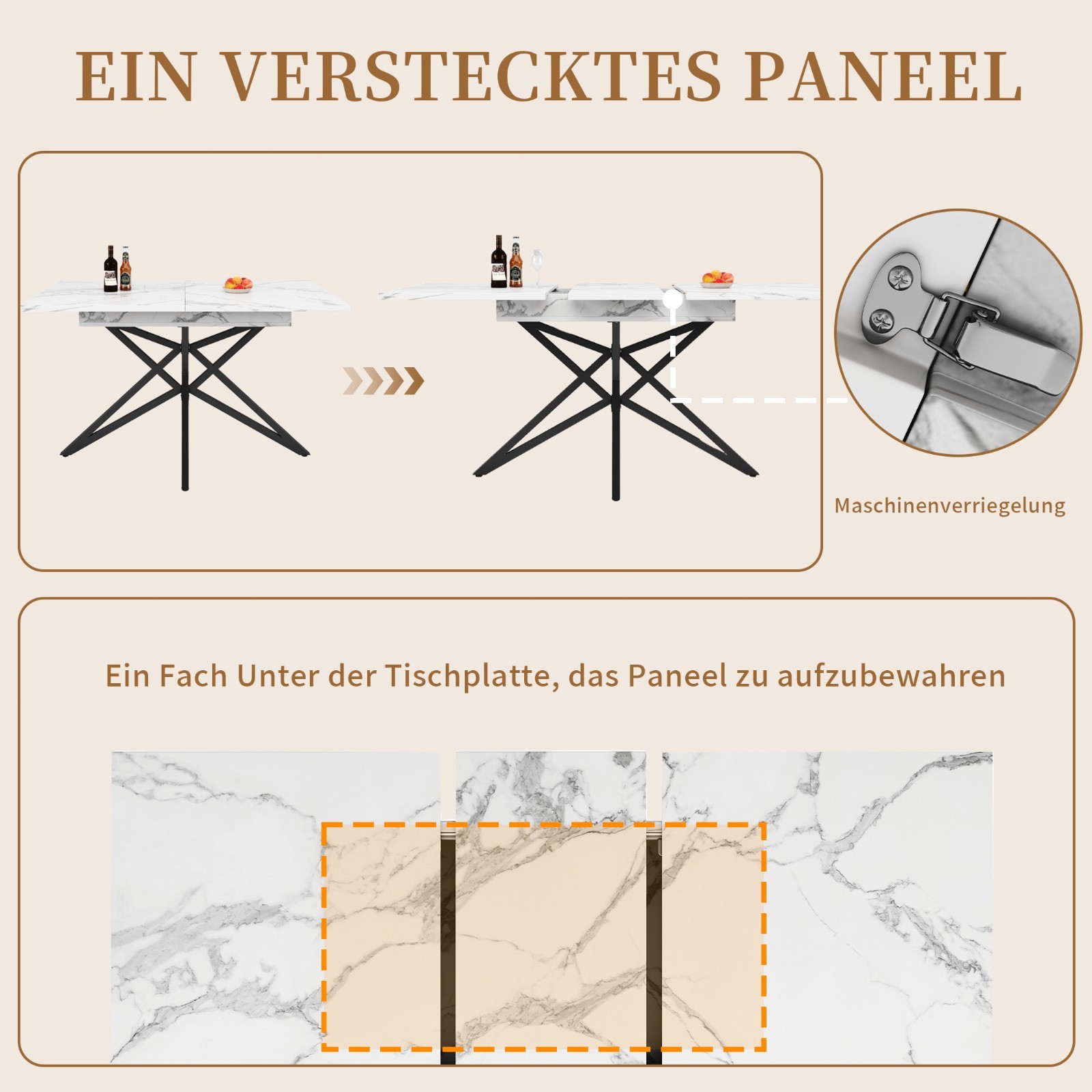 EIN VERSTECKTES PANEEL

Maschinenverriegelung

Ein Fach Unter der Tischplatte, das Paneel zu aufzubewahren