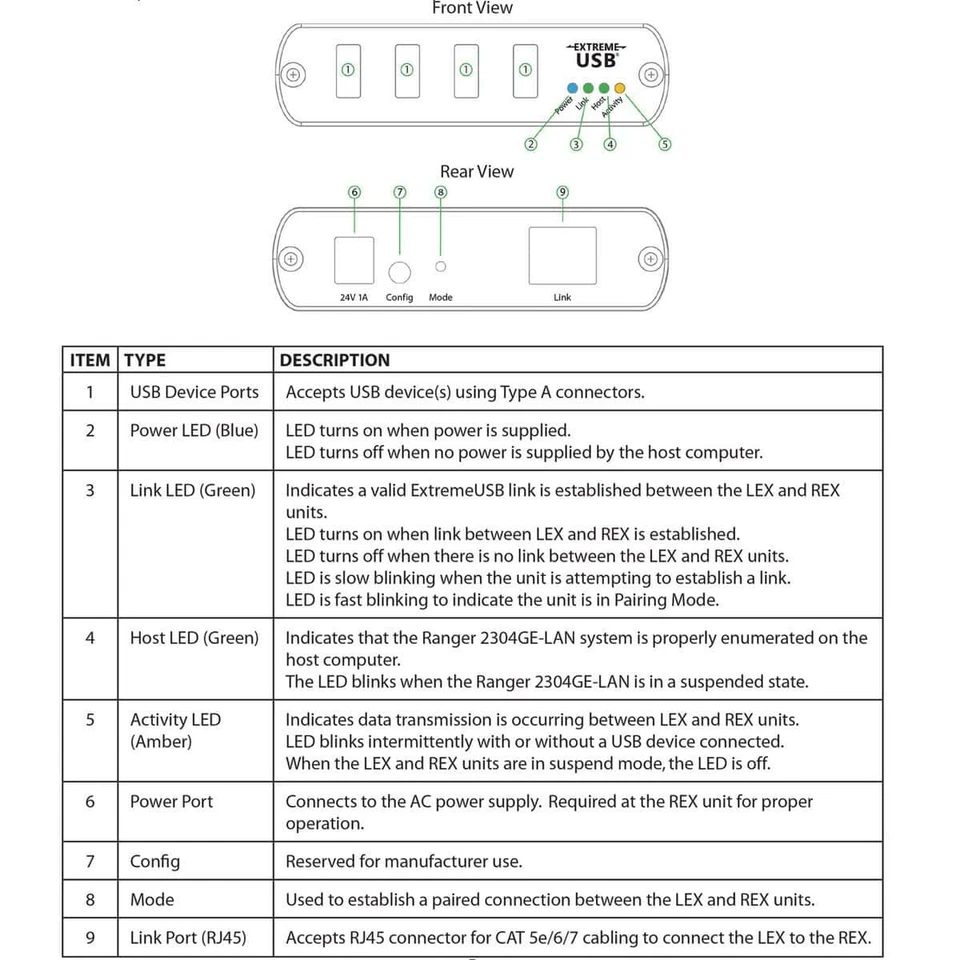 Front View

1 1 1 1

EXTREME USB

Power Link Host Activity

2 3 4 5

Rear View

6 7 8 9

24V 1A Config Mode Link

| ITEM | TYPE | DESCRIPTION |
|---|---|---|
| 1 | USB Device Ports | Accepts USB device(s) using Type A connectors. |
| 2 | Power LED (Blue) | LED turns on when power is supplied. LED turns off when no power is supplied by the host computer. |
| 3 | Link LED (Green) | Indicates a valid ExtremeUSB link is established between the LEX and REX units. LED turns on when link between LEX and REX is established. LED turns off when there is no link between the LEX and REX units. LED is slow blinking when the unit is attempting to establish a link. LED is fast blinking to indicate the unit is in Pairing Mode. |
| 4 | Host LED (Green) | Indicates that the Ranger 2304GE-LAN system is properly enumerated on the host computer. The LED blinks when the Ranger 2304GE-LAN is in a suspended state. |
| 5 | Activity LED (Amber) | Indicates data transmission is occurring between LEX and REX units. LED blinks intermittently with or without a USB device connected. When the LEX and REX units are in suspend mode, the LED is off. |
| 6 | Power Port | Connects to the AC power supply. Required at the REX unit for proper operation. |
| 7 | Config | Reserved for manufacturer use. |
| 8 | Mode | Used to establish a paired connection between the LEX and REX units. |
| 9 | Link Port (RJ45) | Accepts RJ45 connector for CAT 5e/6/7 cabling to connect the LEX to the REX. |