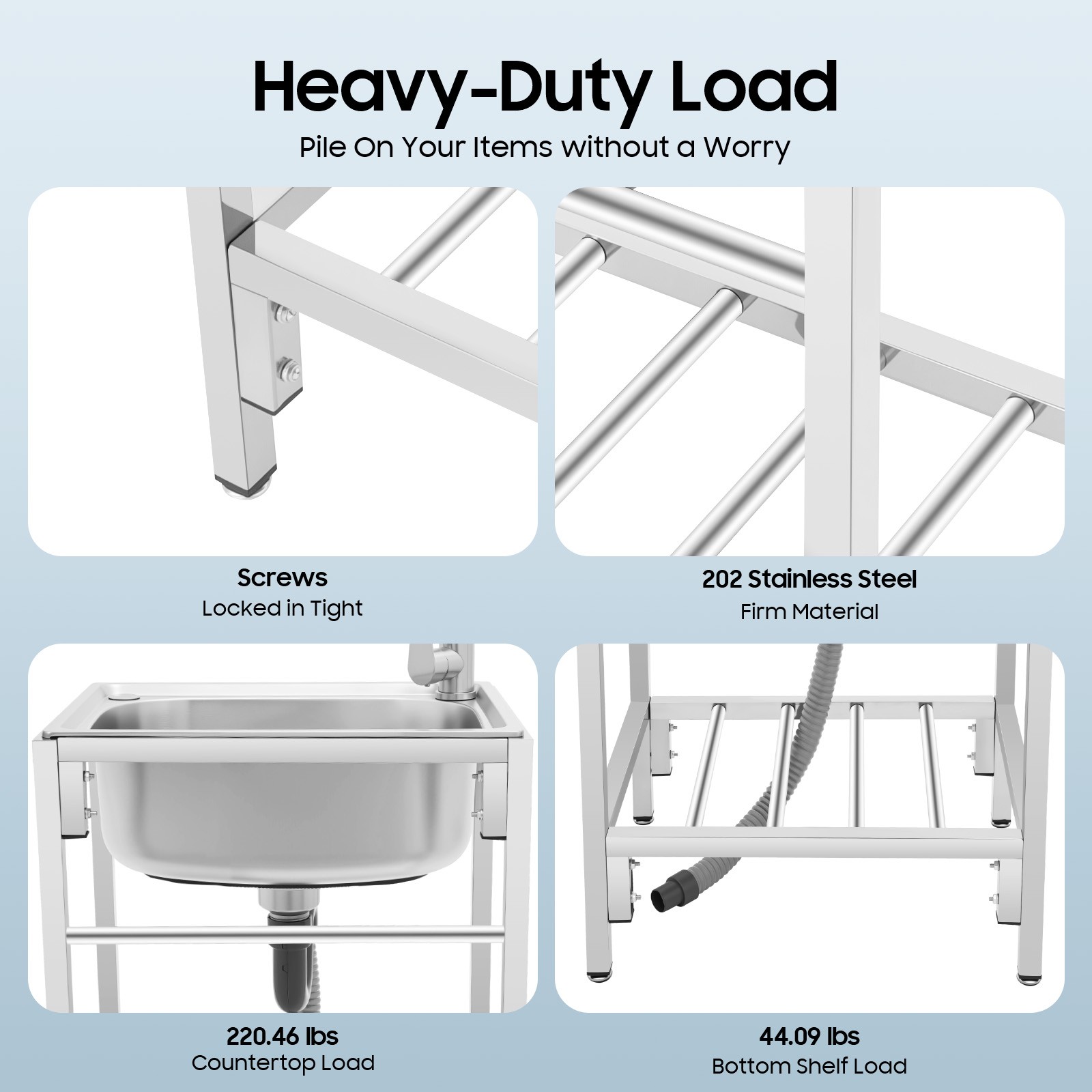 Heavy-Duty Load
Pile On Your Items without a Worry

Screws
Locked in Tight

202 Stainless Steel
Firm Material

220.46 lbs
Countertop Load

44.09 lbs
Bottom Shelf Load