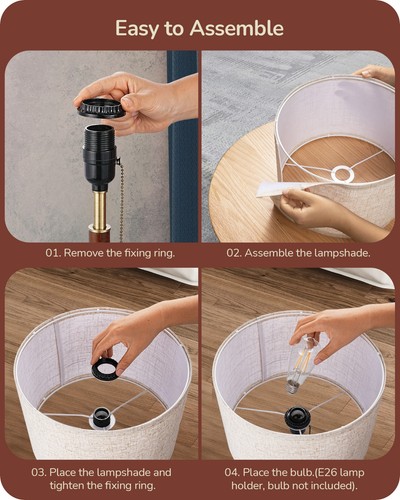 Easy to Assemble

01. Remove the fixing ring.

02. Assemble the lampshade.

03. Place the lampshade and tighten the fixing ring.

04. Place the bulb.(E26 lamp holder, bulb not included).