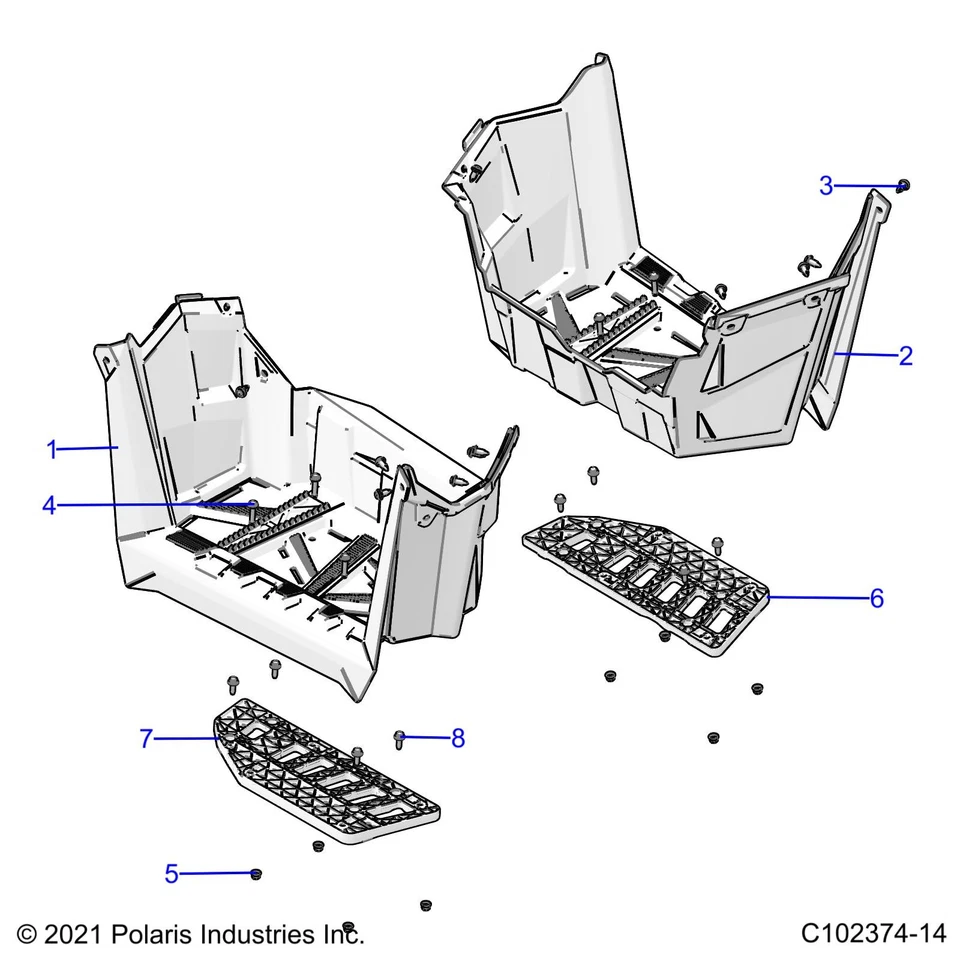 3
2
1
4
6
7
8
5
© 2021 Polaris Industries Inc.
C102374-14