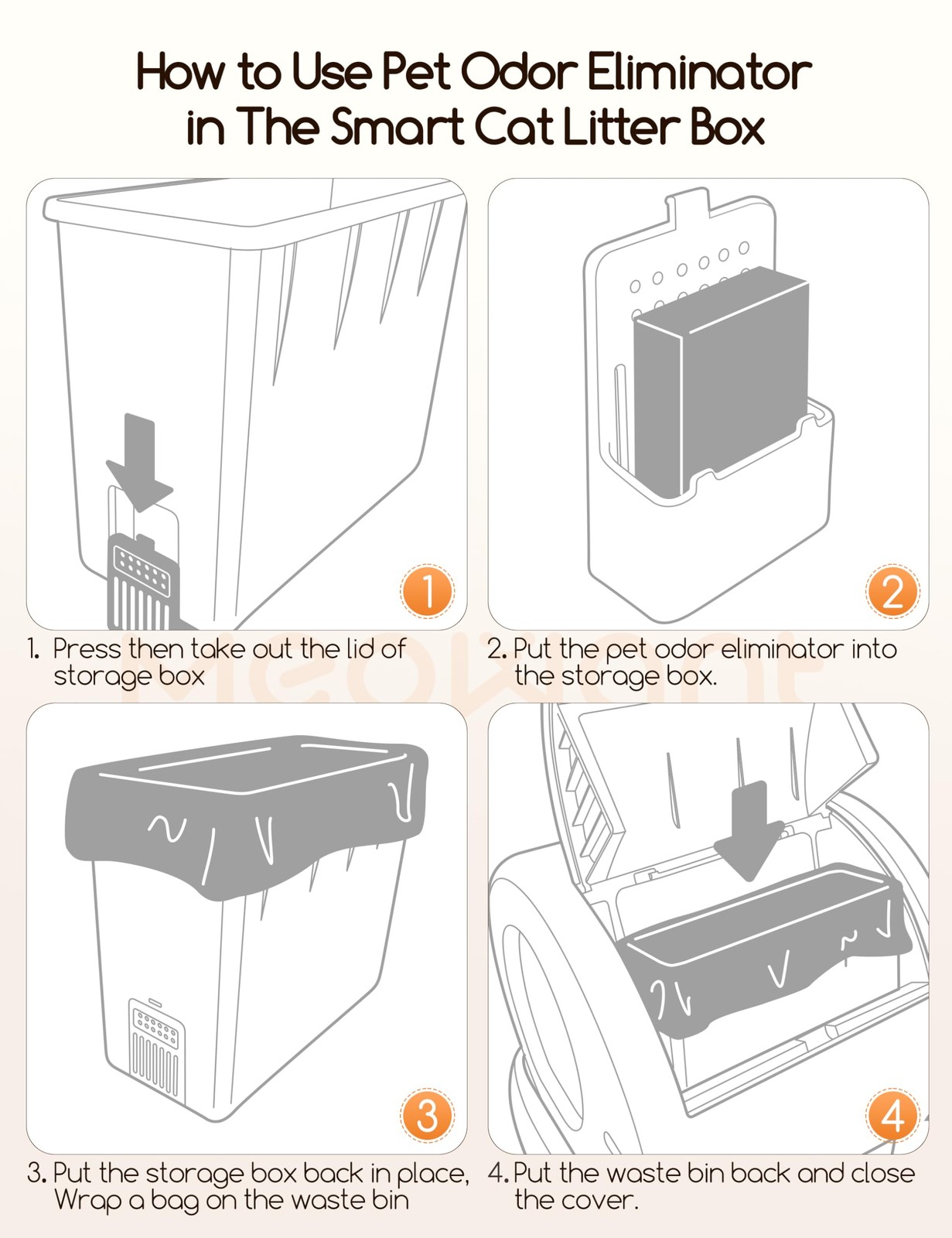 How to Use Pet Odor Eliminator in The Smart Cat Litter Box

1

1. Press then take out the lid of storage box

2

2. Put the pet odor eliminator into the storage box.

MeoWant

3

3. Put the storage box back in place, Wrap a bag on the waste bin

4

4. Put the waste bin back and close the cover.