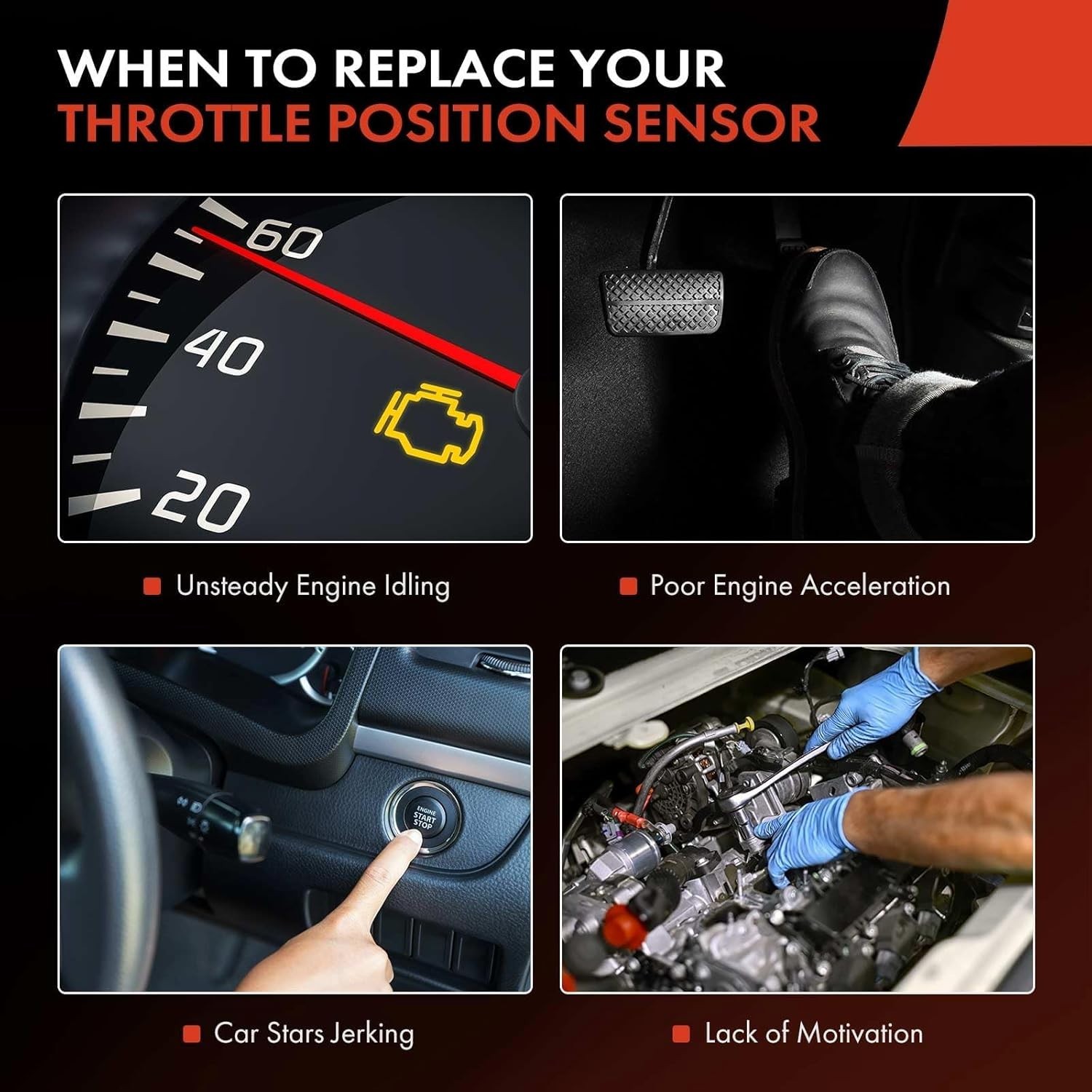 WHEN TO REPLACE YOUR
THROTTLE POSITION SENSOR

60
40
20

Unsteady Engine Idling

Poor Engine Acceleration

ENGINE
START
STOP

Car Stars Jerking

Lack of Motivation