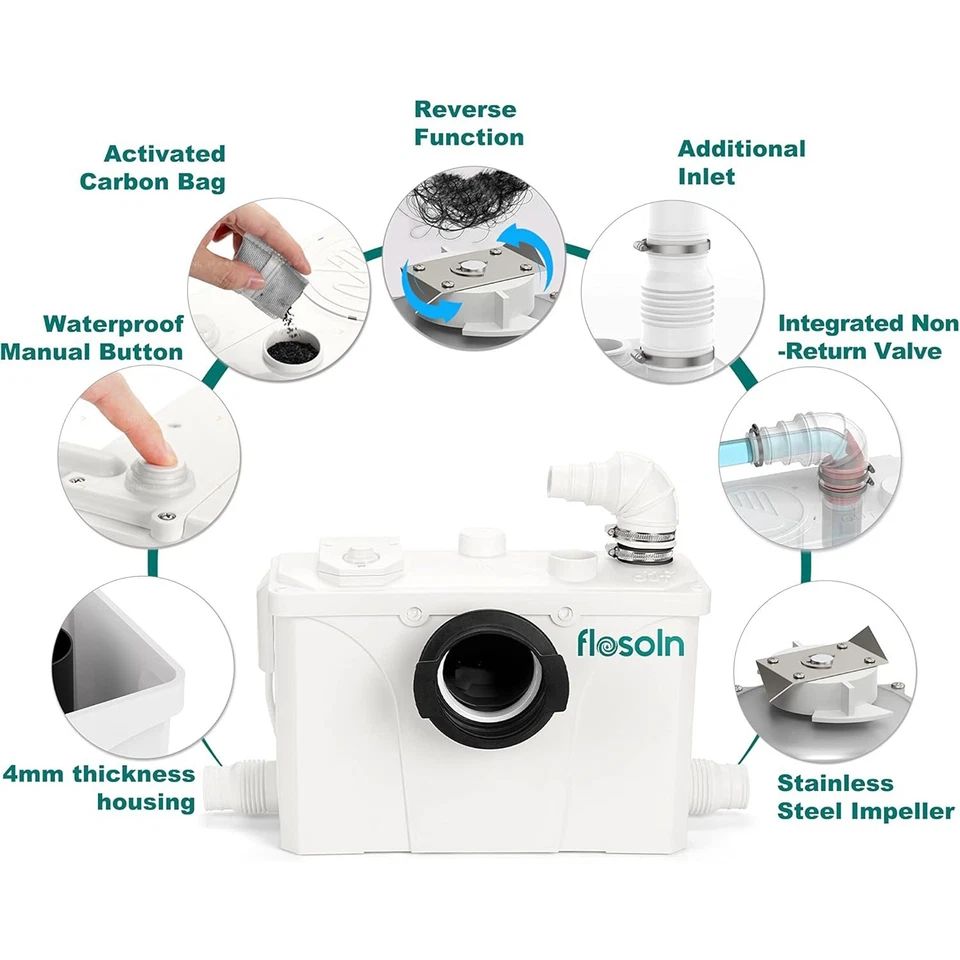 Reverse Function

Activated Carbon Bag

Additional Inlet

Waterproof Manual Button

Integrated Non -Return Valve

flosoln

4mm thickness housing

Stainless Steel Impeller