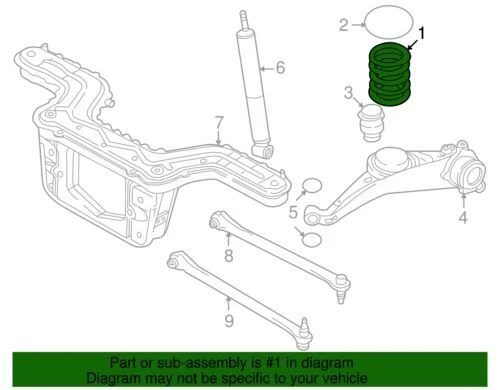 2
1
6
3
7
5
4
8
9

Part or sub-assembly is #1 in diagram
Diagram may not be specific to your vehicle