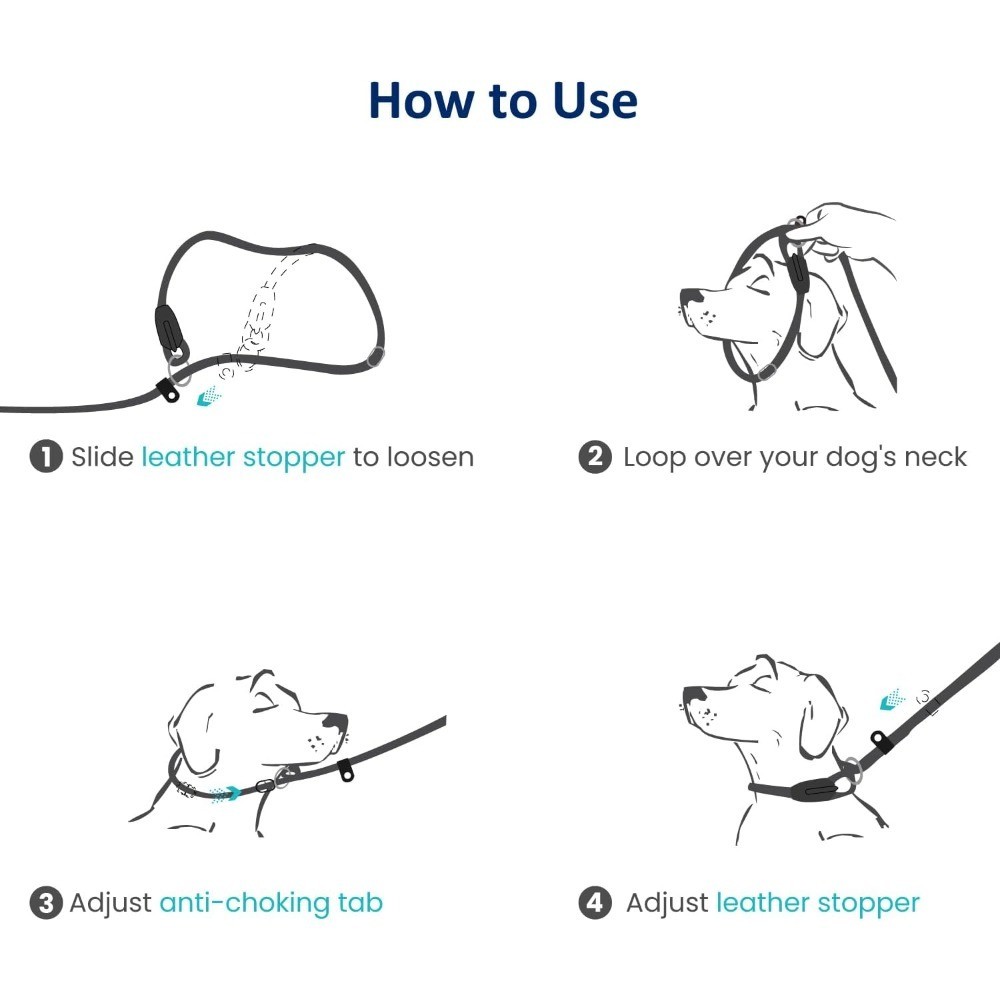 How to Use

1 Slide leather stopper to loosen

2 Loop over your dog's neck

3 Adjust anti-choking tab

4 Adjust leather stopper