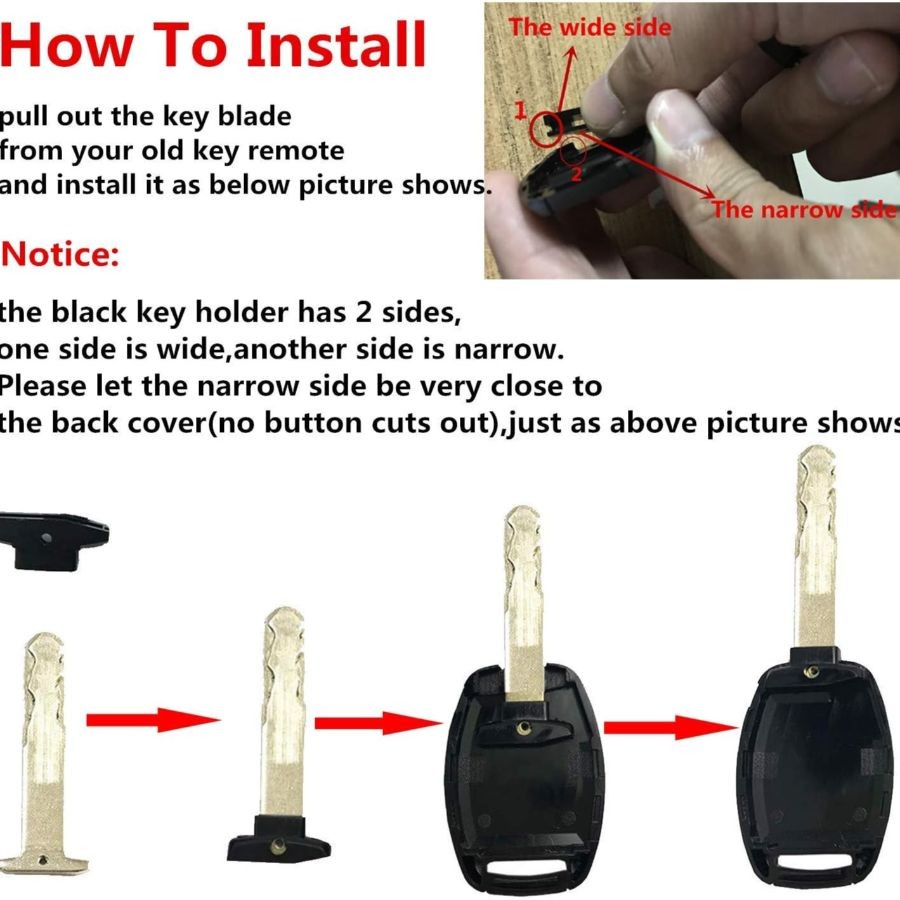 How To Install

pull out the key blade from your old key remote and install it as below picture shows.

The wide side
1
2
The narrow side

Notice:

the black key holder has 2 sides, one side is wide,another side is narrow. Please let the narrow side be very close to the back cover(no button cuts out),just as above picture shows