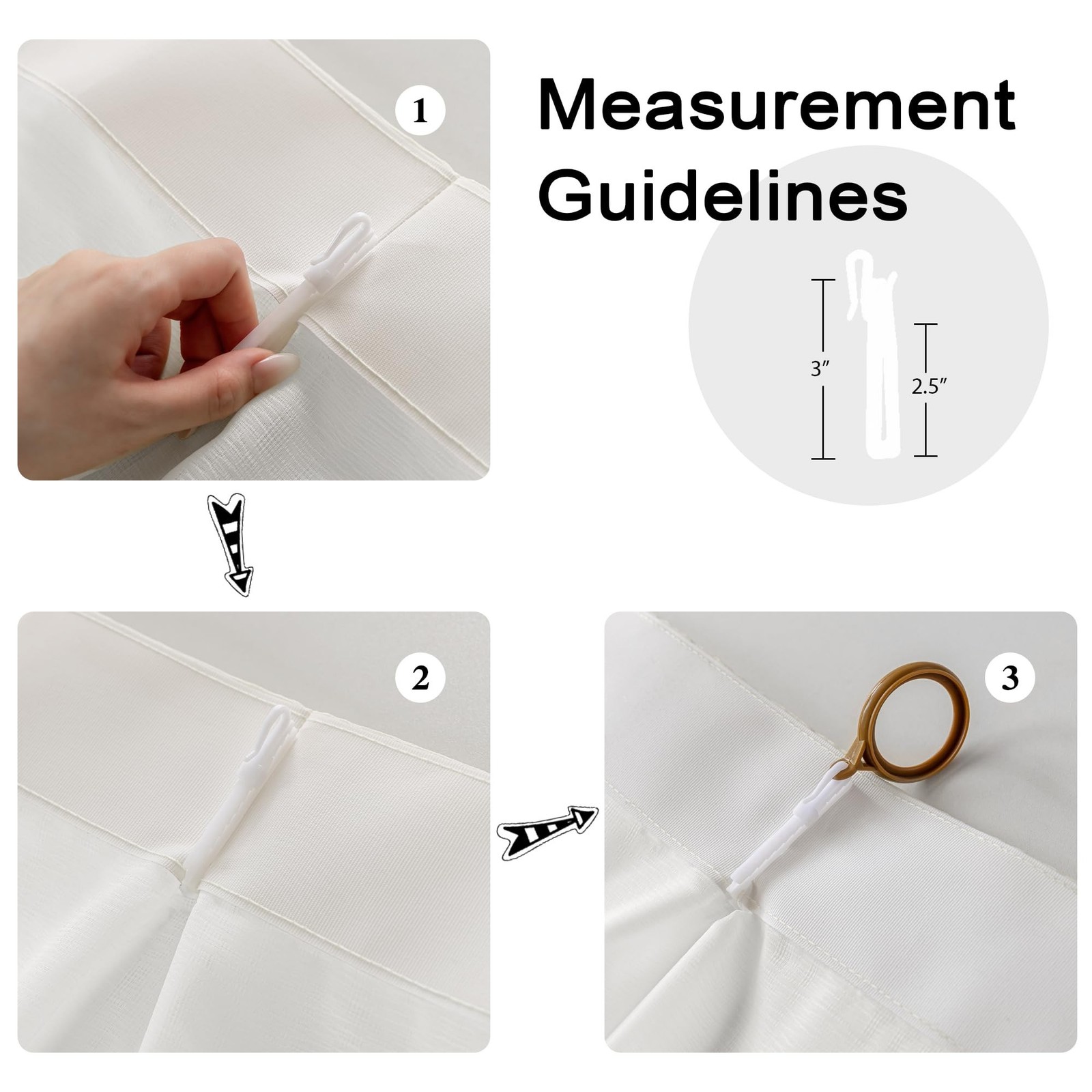 1

Measurement Guidelines

3″

2.5″

2

3