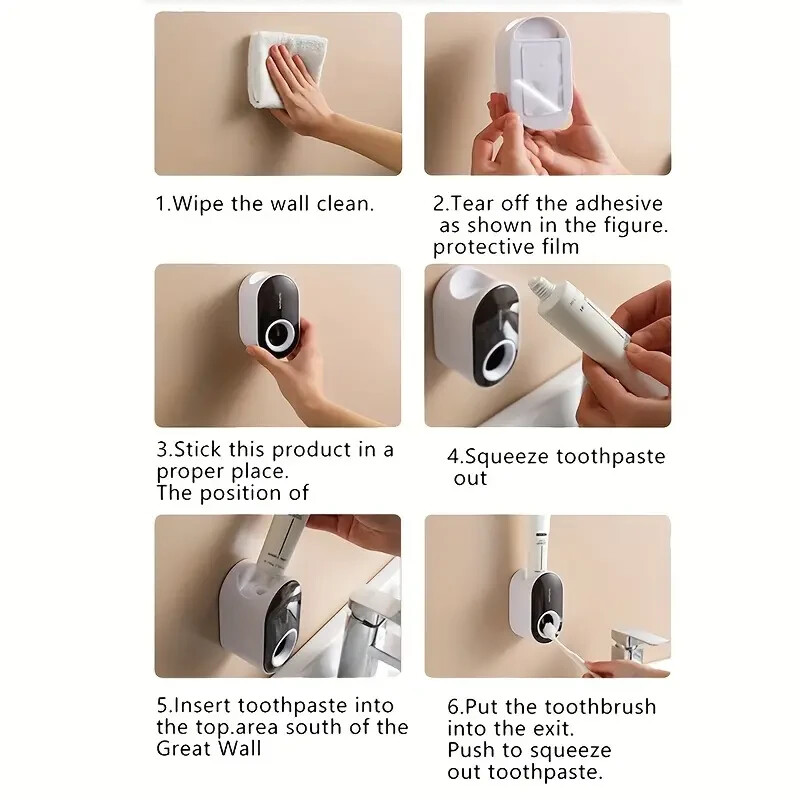 1.Wipe the wall clean.

2.Tear off the adhesive as shown in the figure. protective film

3.Stick this product in a proper place. The position of

4.Squeeze toothpaste out

5.Insert toothpaste into the top.area south of the Great Wall

6.Put the toothbrush into the exit. Push to squeeze out toothpaste.