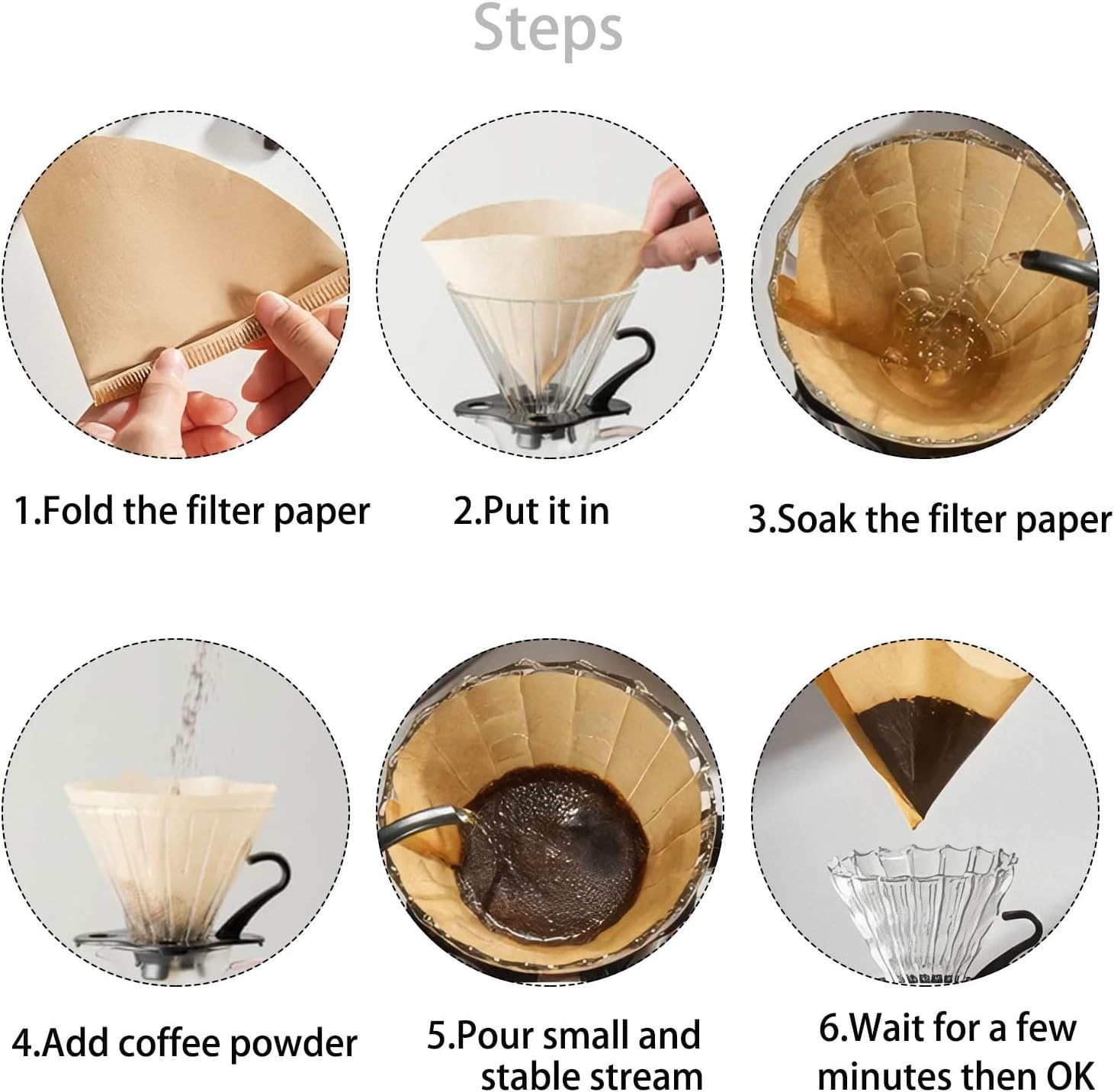 Steps

1.Fold the filter paper

2.Put it in

3.Soak the filter paper

4.Add coffee powder

5.Pour small and stable stream

6.Wait for a few minutes then OK