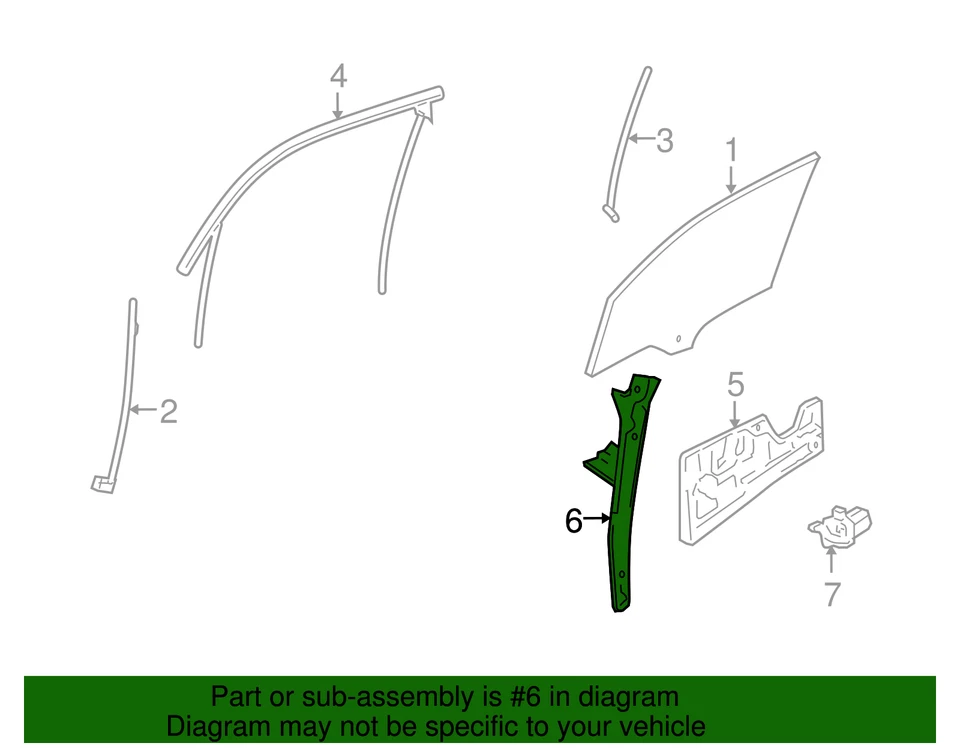 4
3
1
2
5
6
7
Part or sub-assembly is #6 in diagram
Diagram may not be specific to your vehicle