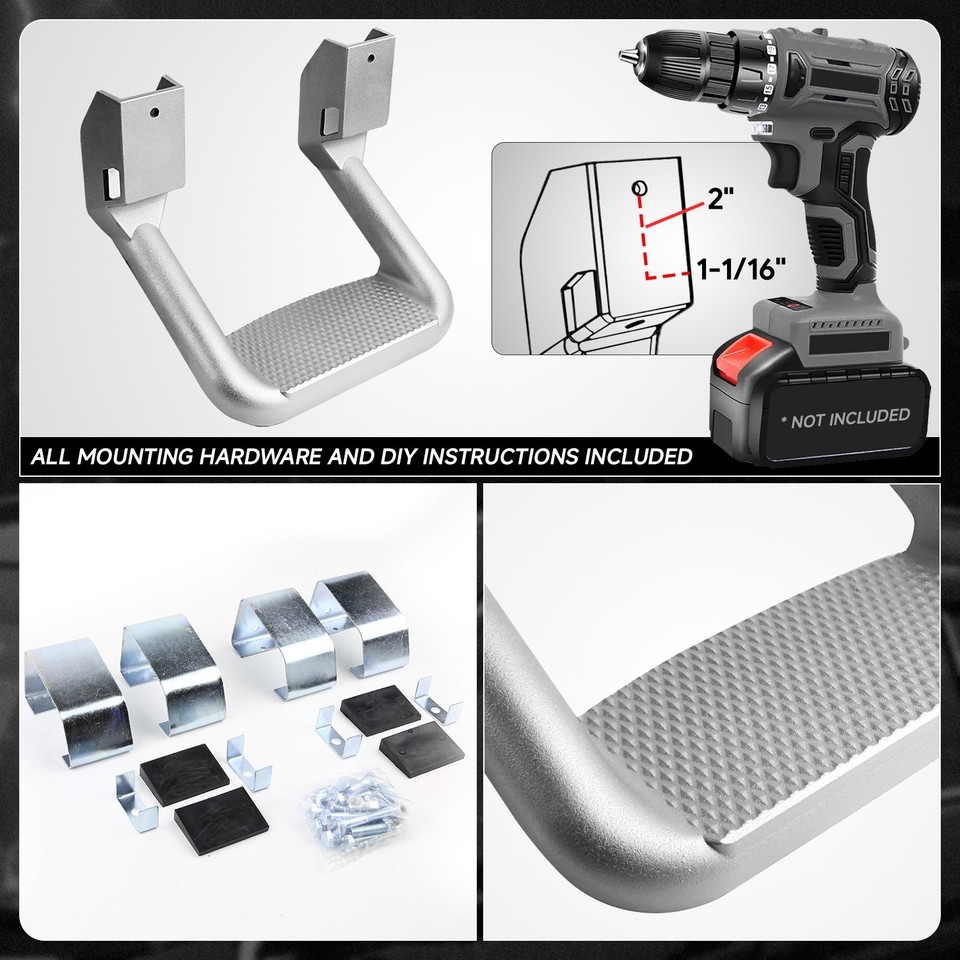 2"
1-1/16"
* NOT INCLUDED
ALL MOUNTING HARDWARE AND DIY INSTRUCTIONS INCLUDED