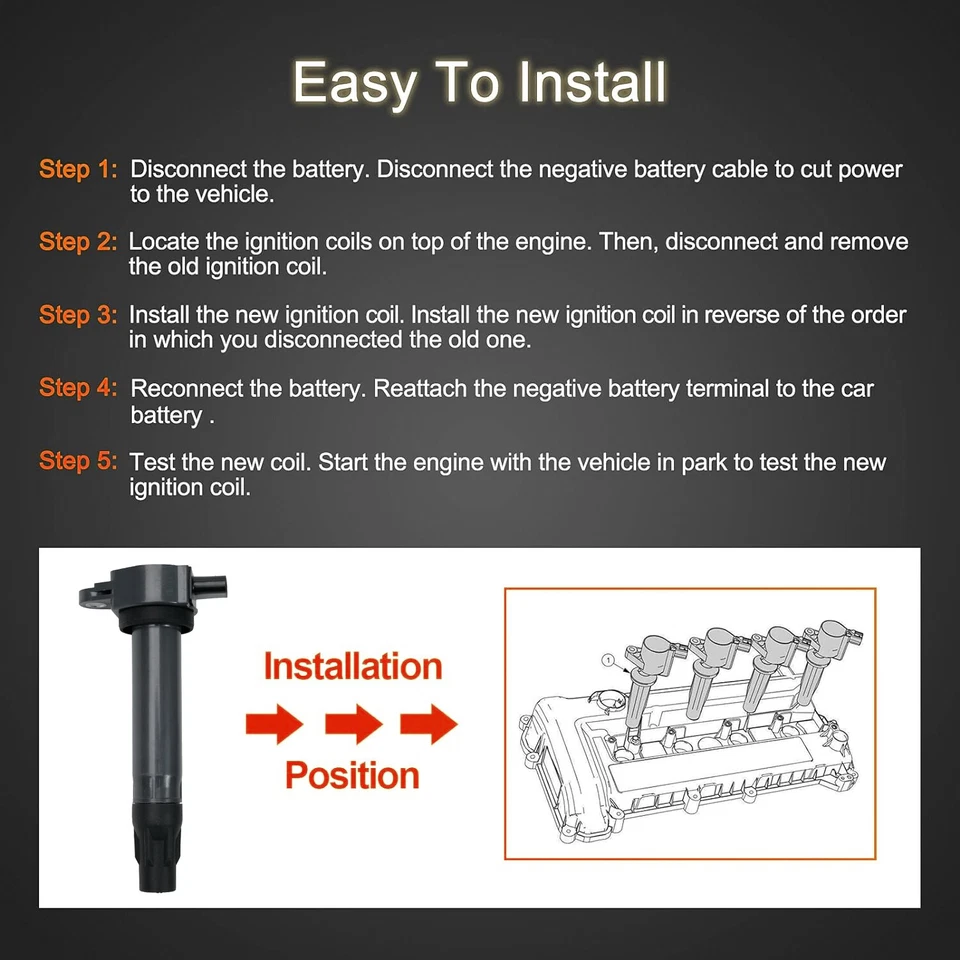 Easy To Install

Step 1: Disconnect the battery. Disconnect the negative battery cable to cut power to the vehicle.

Step 2: Locate the ignition coils on top of the engine. Then, disconnect and remove the old ignition coil.

Step 3: Install the new ignition coil. Install the new ignition coil in reverse of the order in which you disconnected the old one.

Step 4: Reconnect the battery. Reattach the negative battery terminal to the car battery .

Step 5: Test the new coil. Start the engine with the vehicle in park to test the new ignition coil.

Installation

Position

1