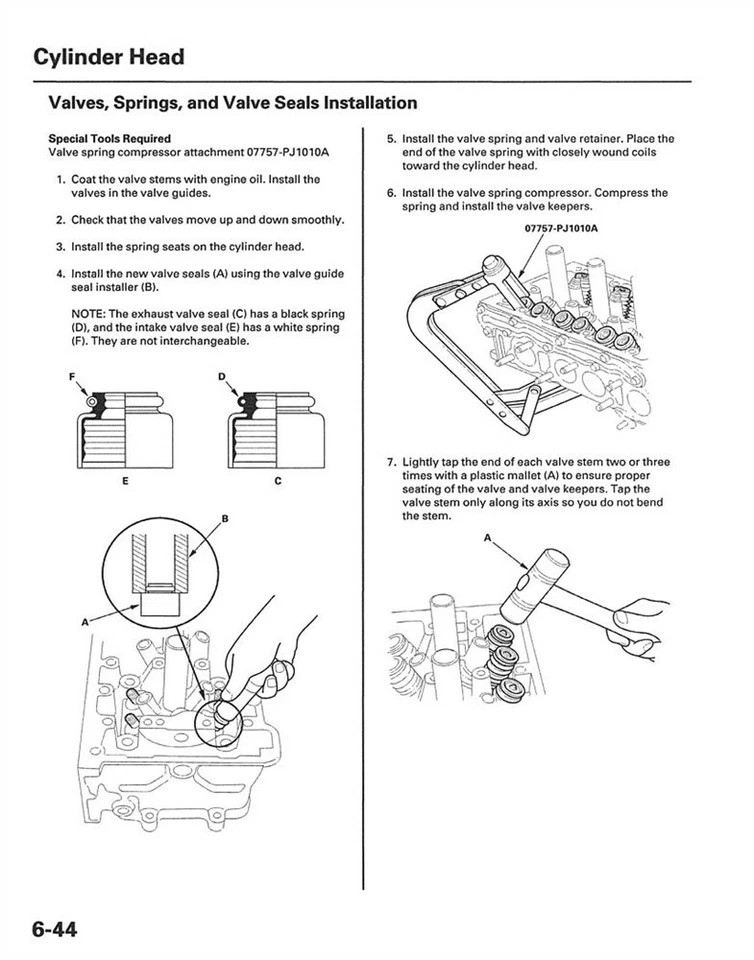 Cylinder Head

Valves, Springs, and Valve Seals Installation

Special Tools Required
Valve spring compressor attachment 07757-PJ1010A

1. Coat the valve stems with engine oil. Install the valves in the valve guides.

2. Check that the valves move up and down smoothly.

3. Install the spring seats on the cylinder head.

4. Install the new valve seals (A) using the valve guide seal installer (B).

NOTE: The exhaust valve seal (C) has a black spring (D), and the intake valve seal (E) has a white spring (F). They are not interchangeable.

F

D

E

C

B

A

5. Install the valve spring and valve retainer. Place the end of the valve spring with closely wound coils toward the cylinder head.

6. Install the valve spring compressor. Compress the spring and install the valve keepers.

07757-PJ1010A

7. Lightly tap the end of each valve stem two or three times with a plastic mallet (A) to ensure proper seating of the valve and valve keepers. Tap the valve stem only along its axis so you do not bend the stem.

A

6-44