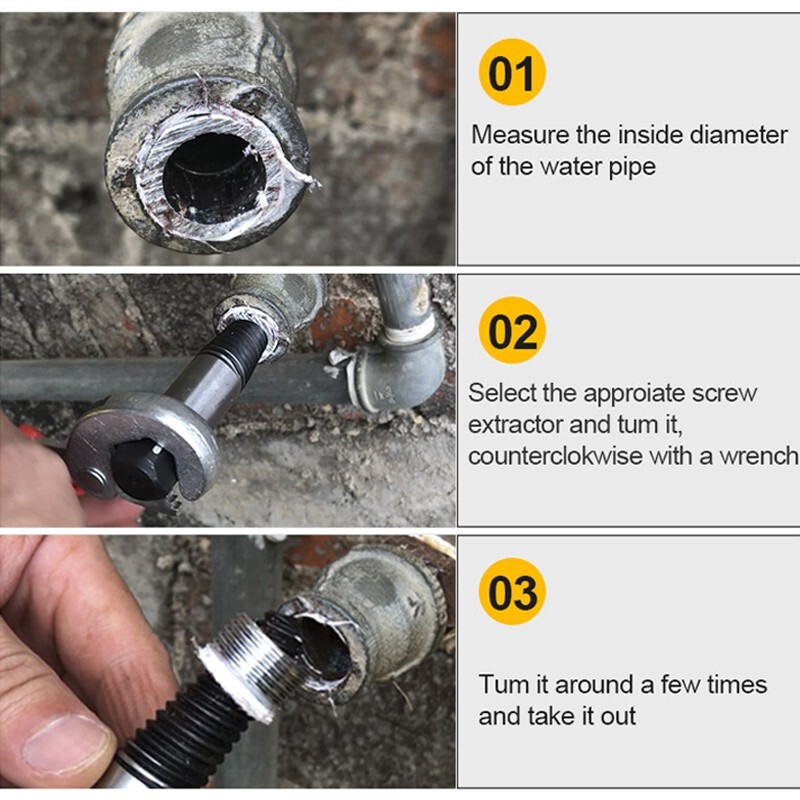 01

Measure the inside diameter of the water pipe

02

Select the approiate screw extractor and tum it, counterclokwise with a wrench

03

Tum it around a few times and take it out