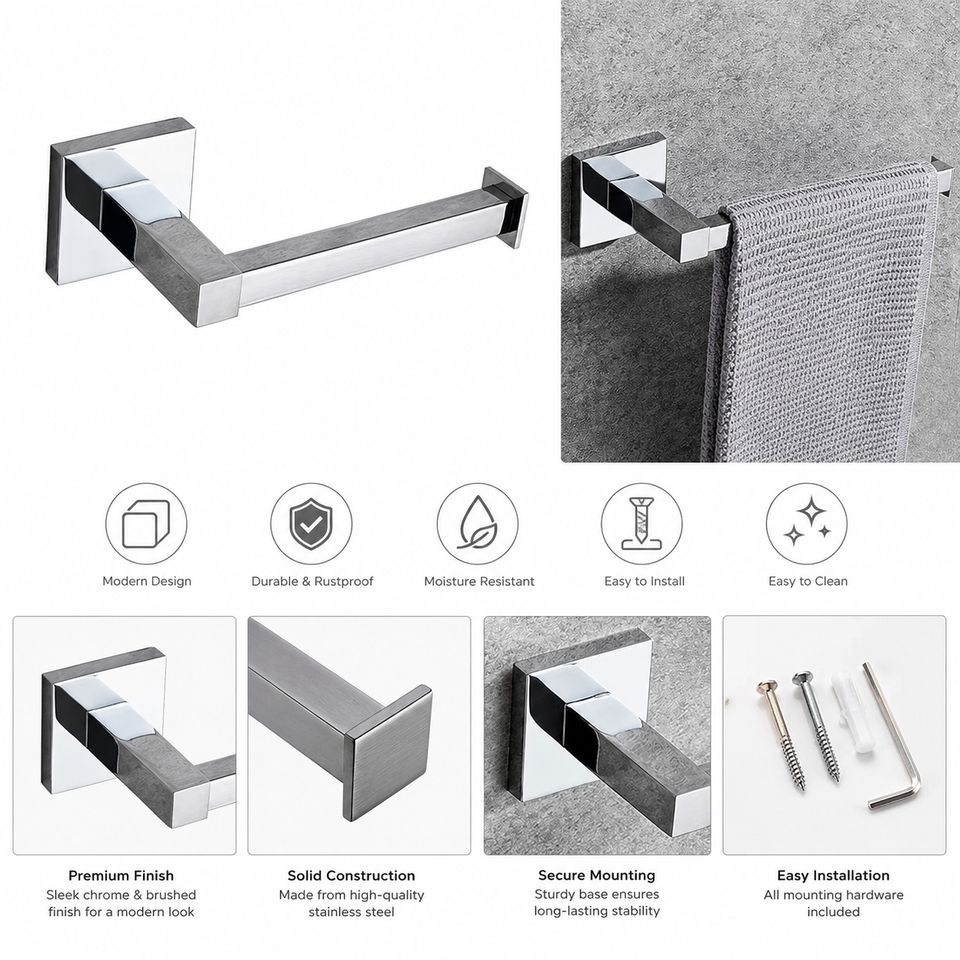 Modern Design

Durable & Rustproof

Moisture Resistant

Easy to Install

Easy to Clean

Premium Finish
Sleek chrome & brushed finish for a modern look

Solid Construction
Made from high-quality stainless steel

Secure Mounting
Sturdy base ensures long-lasting stability

Easy Installation
All mounting hardware included