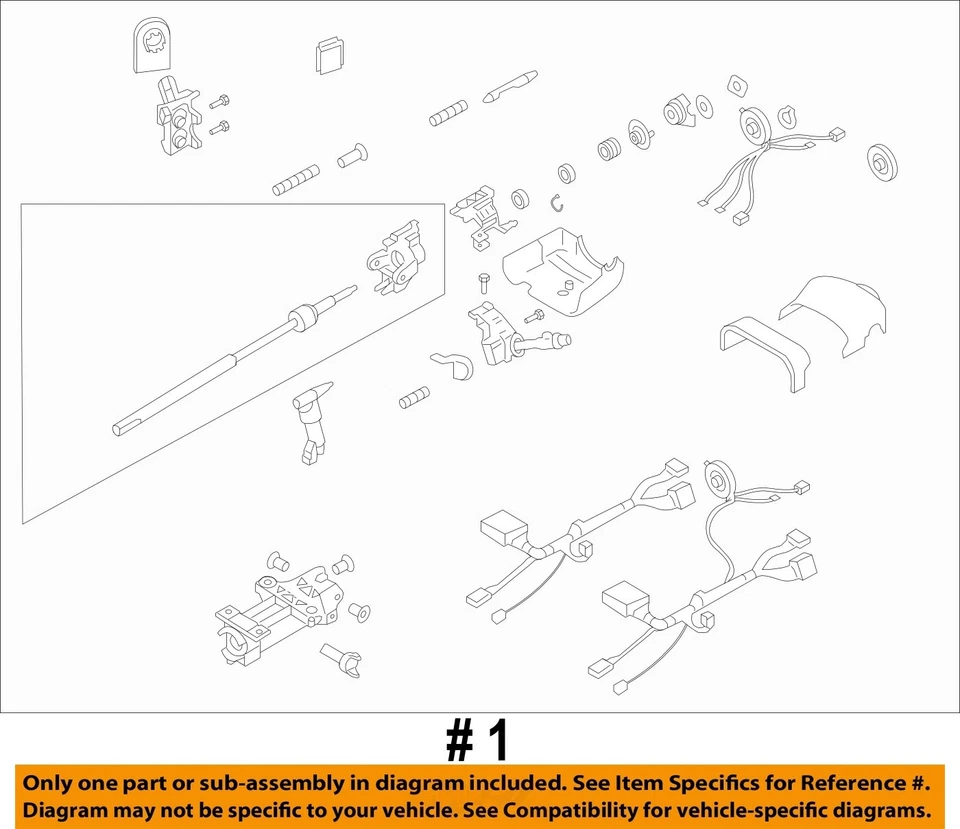 # 1

Only one part or sub-assembly in diagram included. See Item Specifics for Reference #.
Diagram may not be specific to your vehicle. See Compatibility for vehicle-specific diagrams.