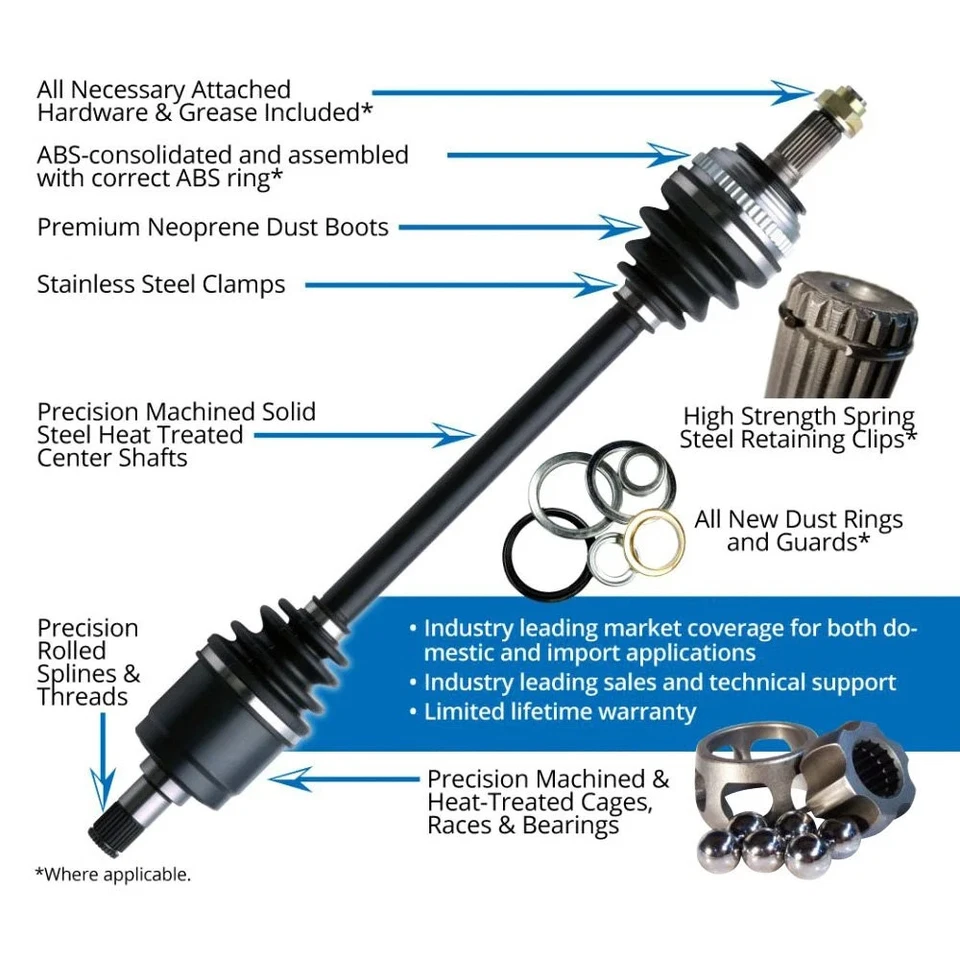 All Necessary Attached Hardware & Grease Included*

ABS-consolidated and assembled with correct ABS ring*

Premium Neoprene Dust Boots

Stainless Steel Clamps

Precision Machined Solid Steel Heat Treated Center Shafts

High Strength Spring Steel Retaining Clips*

All New Dust Rings and Guards*

Precision Rolled Splines & Threads

• Industry leading market coverage for both domestic and import applications
• Industry leading sales and technical support
• Limited lifetime warranty

Precision Machined & Heat-Treated Cages, Races & Bearings

*Where applicable.