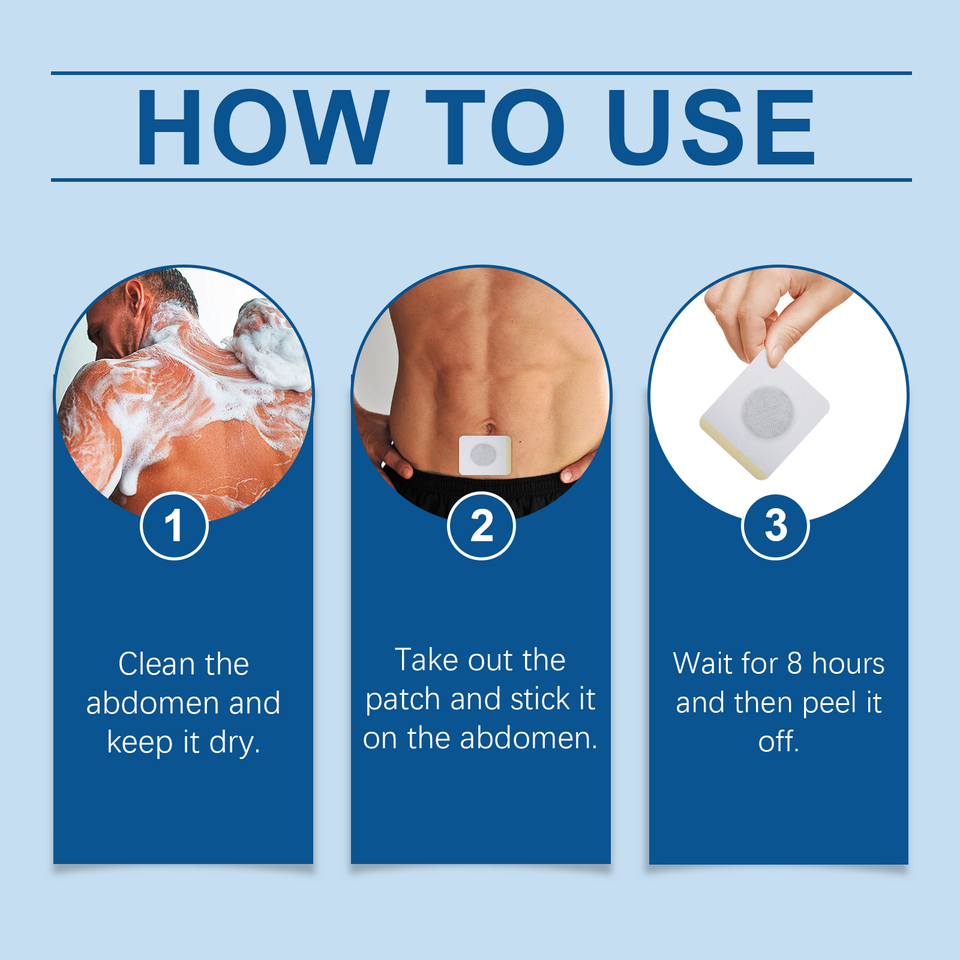 HOW TO USE

1

Clean the abdomen and keep it dry.

2

Take out the patch and stick it on the abdomen.

3

Wait for 8 hours and then peel it off.