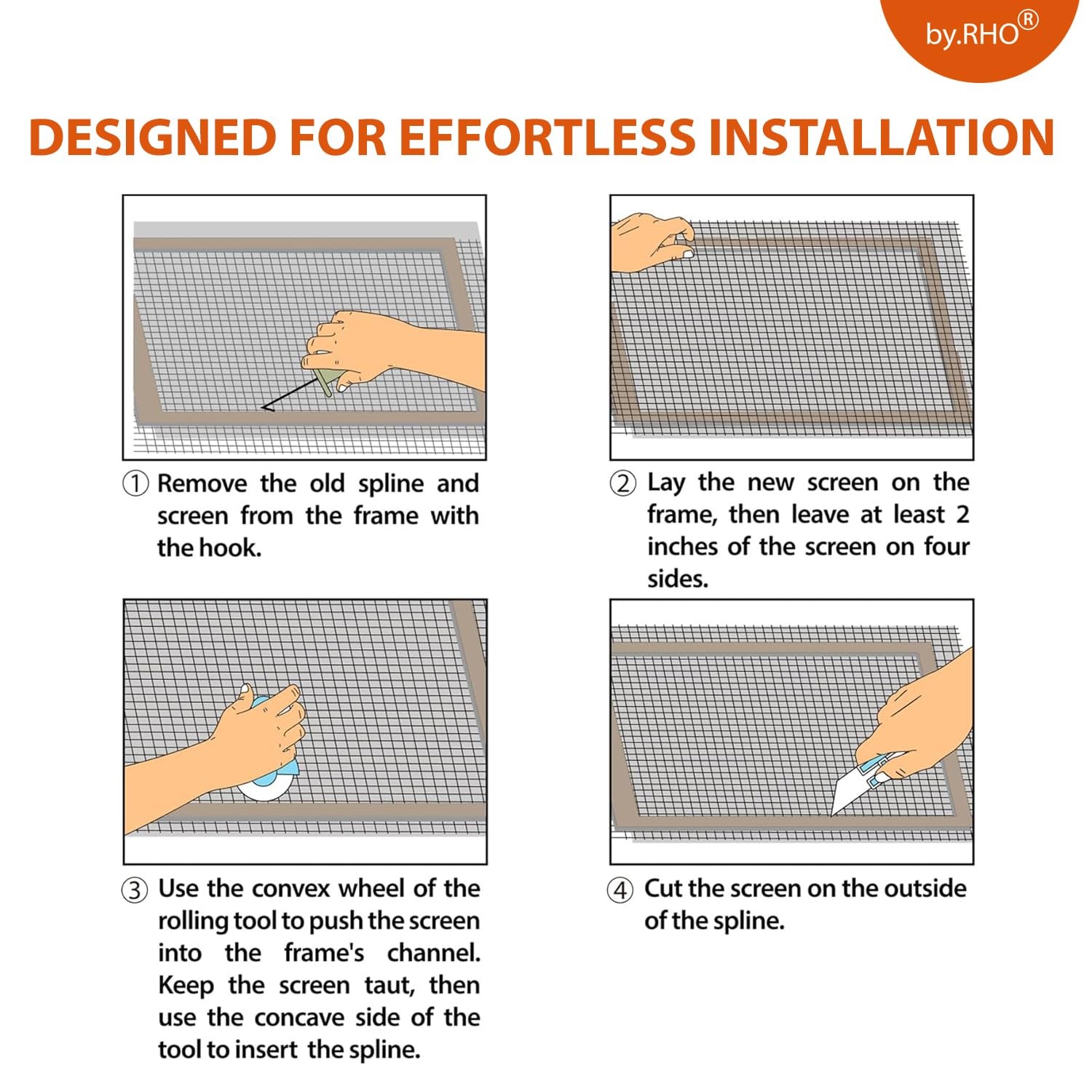 by.RHO®

DESIGNED FOR EFFORTLESS INSTALLATION

① Remove the old spline and screen from the frame with the hook.

② Lay the new screen on the frame, then leave at least 2 inches of the screen on four sides.

③ Use the convex wheel of the rolling tool to push the screen into the frame's channel. Keep the screen taut, then use the concave side of the tool to insert the spline.

④ Cut the screen on the outside of the spline.