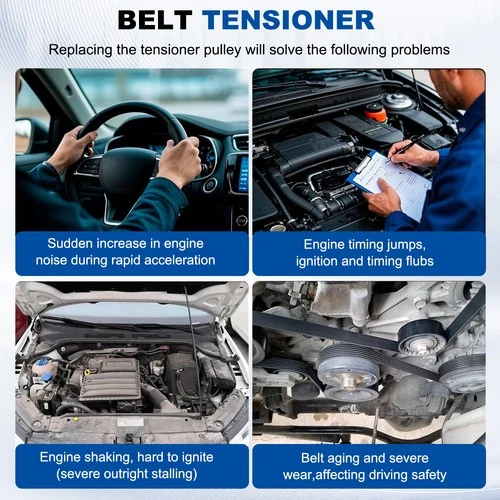 BELT TENSIONER

Replacing the tensioner pulley will solve the following problems

Sudden increase in engine noise during rapid acceleration

Engine timing jumps, ignition and timing flubs

Engine shaking, hard to ignite (severe outright stalling)

Belt aging and severe wear,affecting driving safety