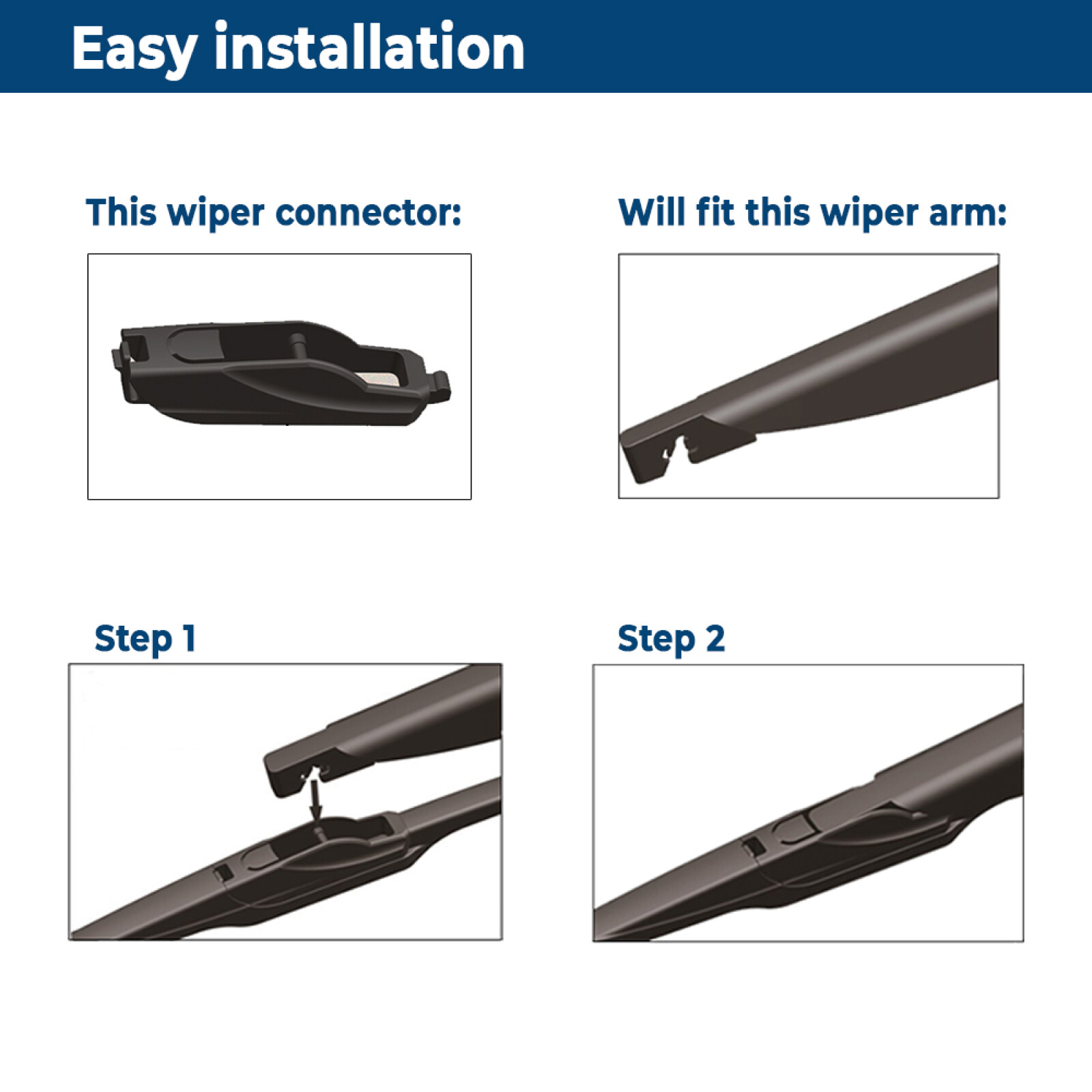 Easy installation

This wiper connector:

Will fit this wiper arm:

Step 1

Step 2