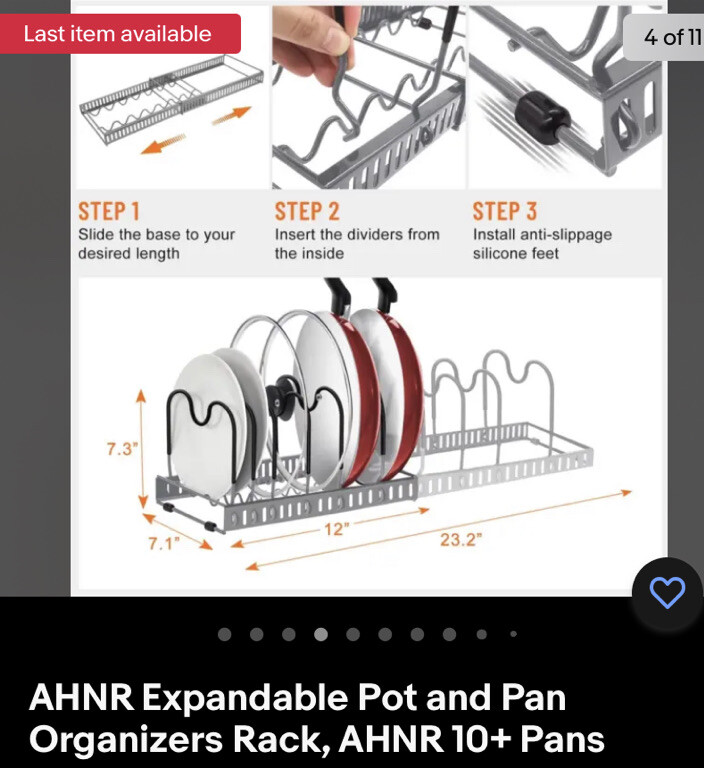 Last item available

4 of 11

STEP 1
Slide the base to your desired length

STEP 2
Insert the dividers from the inside

STEP 3
Install anti-slippage silicone feet

7.3"

7.1"

12"

23.2"

AHNR Expandable Pot and Pan Organizers Rack, AHNR 10+ Pans