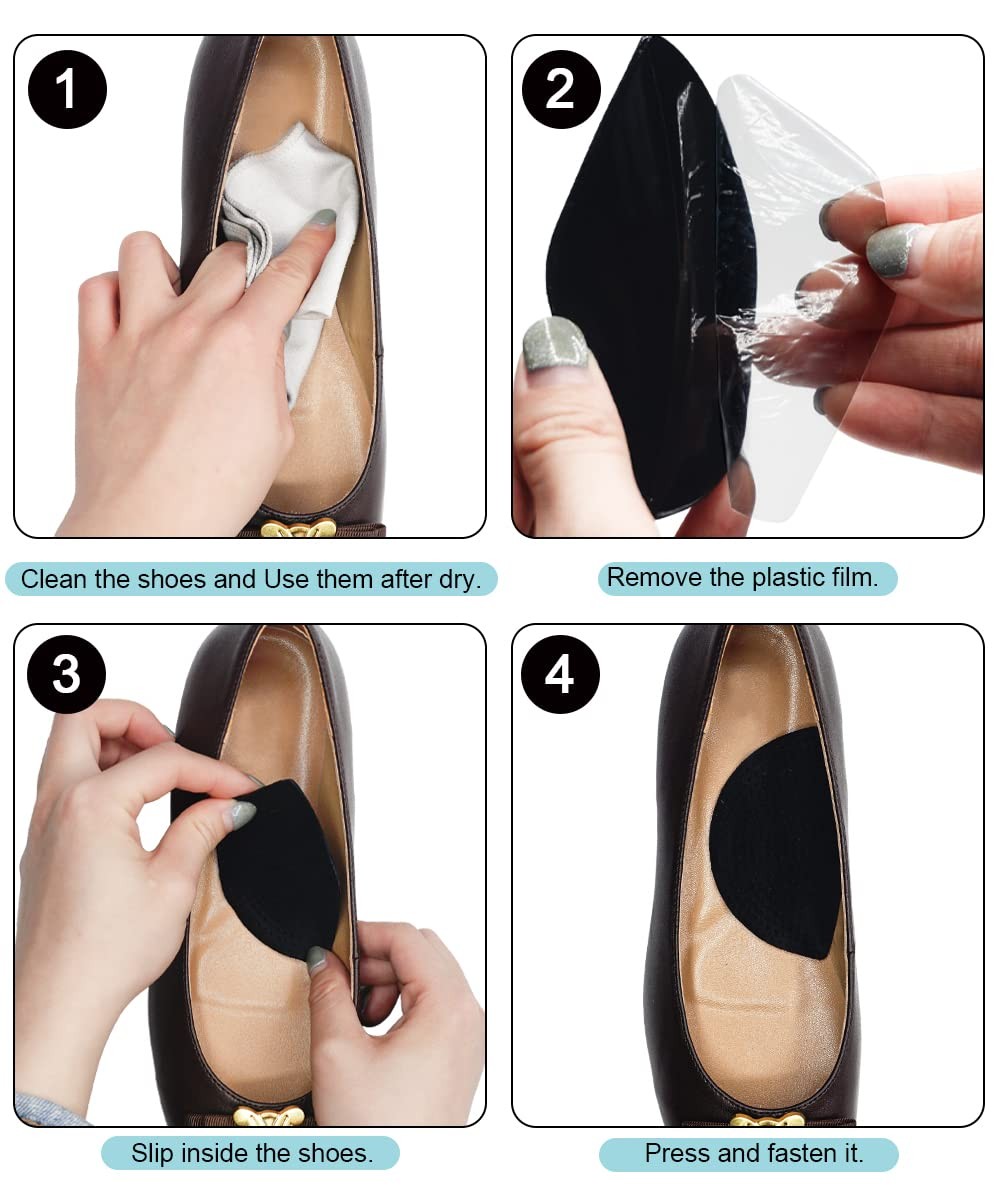 1

Clean the shoes and Use them after dry.

2

Remove the plastic film.

3

Slip inside the shoes.

4

Press and fasten it.