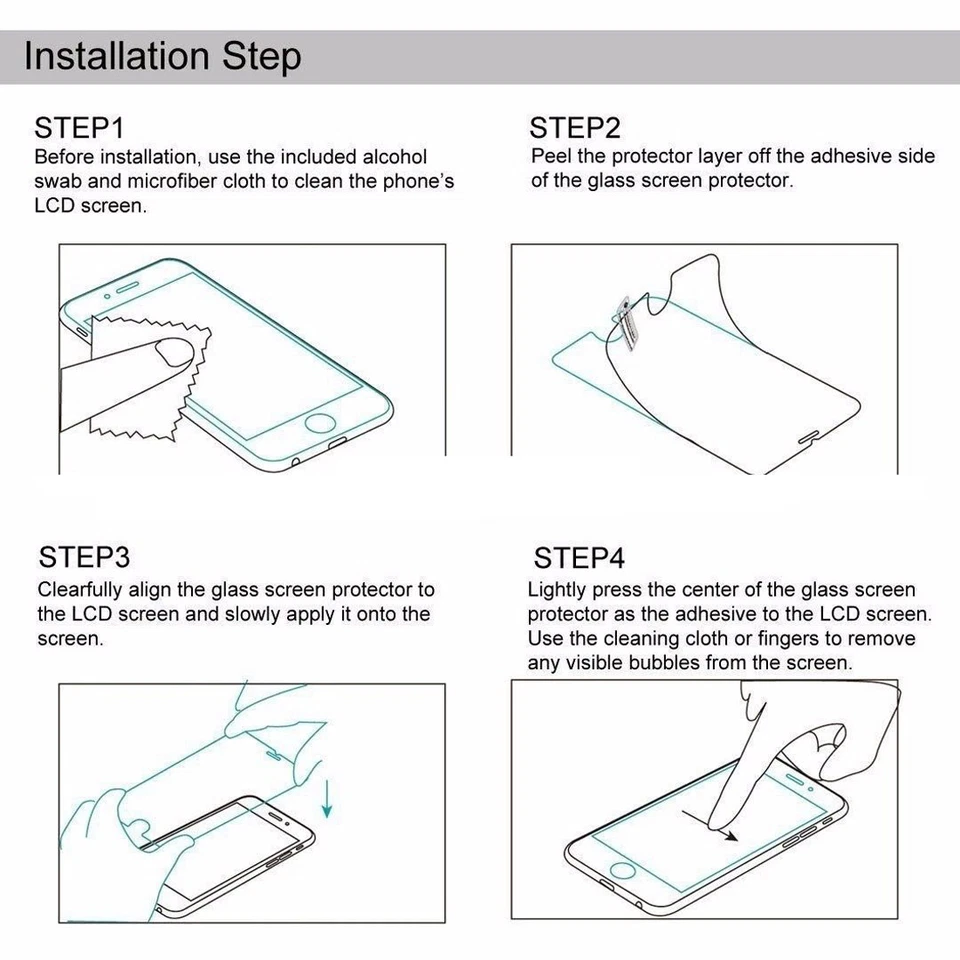 Installation Step

STEP1
Before installation, use the included alcohol swab and microfiber cloth to clean the phone's LCD screen.

STEP2
Peel the protector layer off the adhesive side of the glass screen protector.

STEP3
Clearfully align the glass screen protector to the LCD screen and slowly apply it onto the screen.

STEP4
Lightly press the center of the glass screen protector as the adhesive to the LCD screen. Use the cleaning cloth or fingers to remove any visible bubbles from the screen.